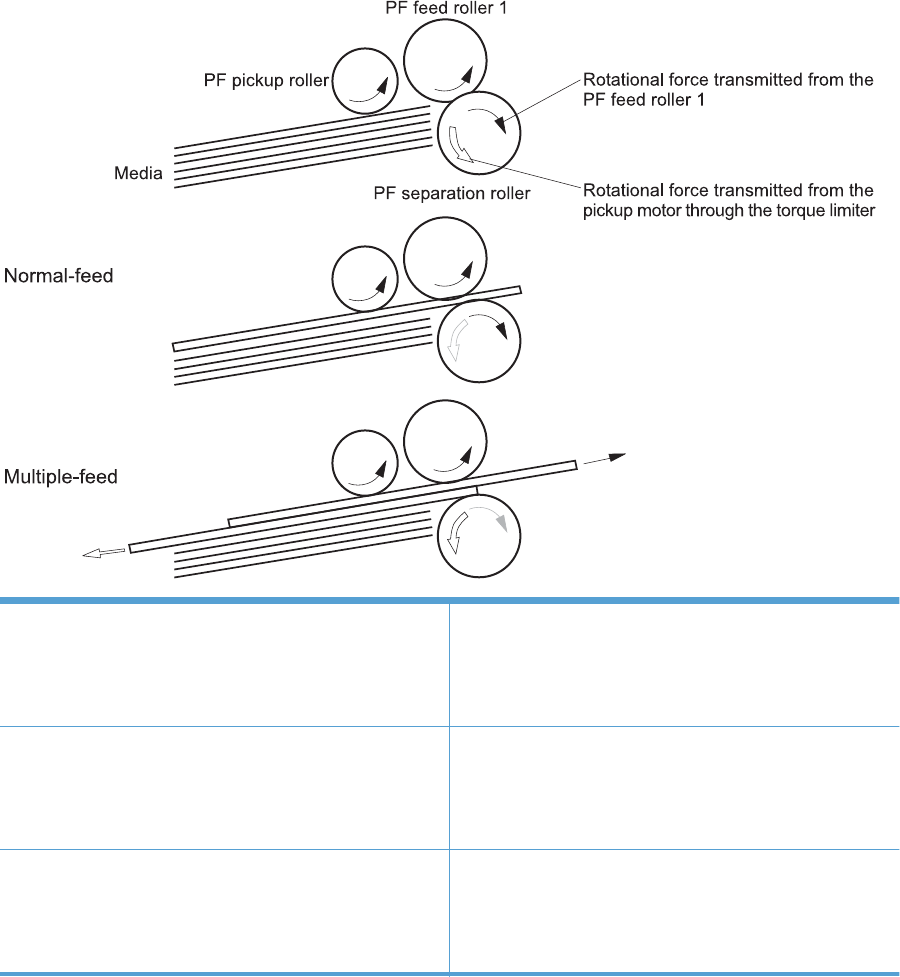 PF feed roller 1

PF pickup roller

Rotational force transmitted from the PF feed roller 1

Media

PF separation roller

Rotational force transmitted from the pickup motor through the torque limiter

Normal-feed

Multiple-feed