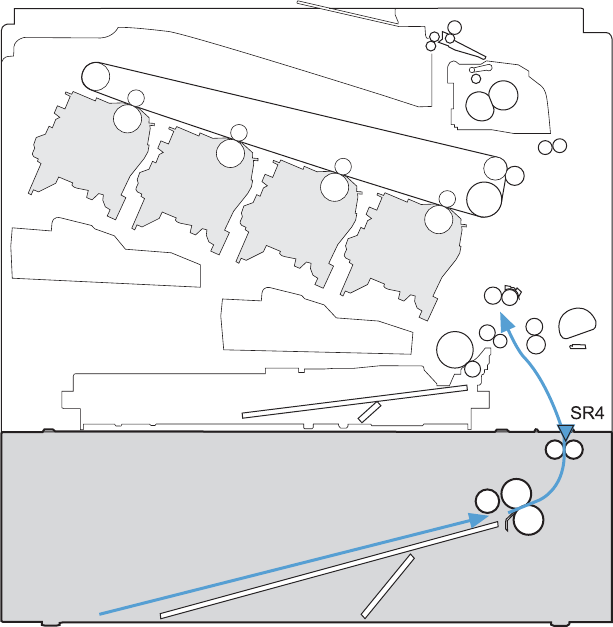 SR4