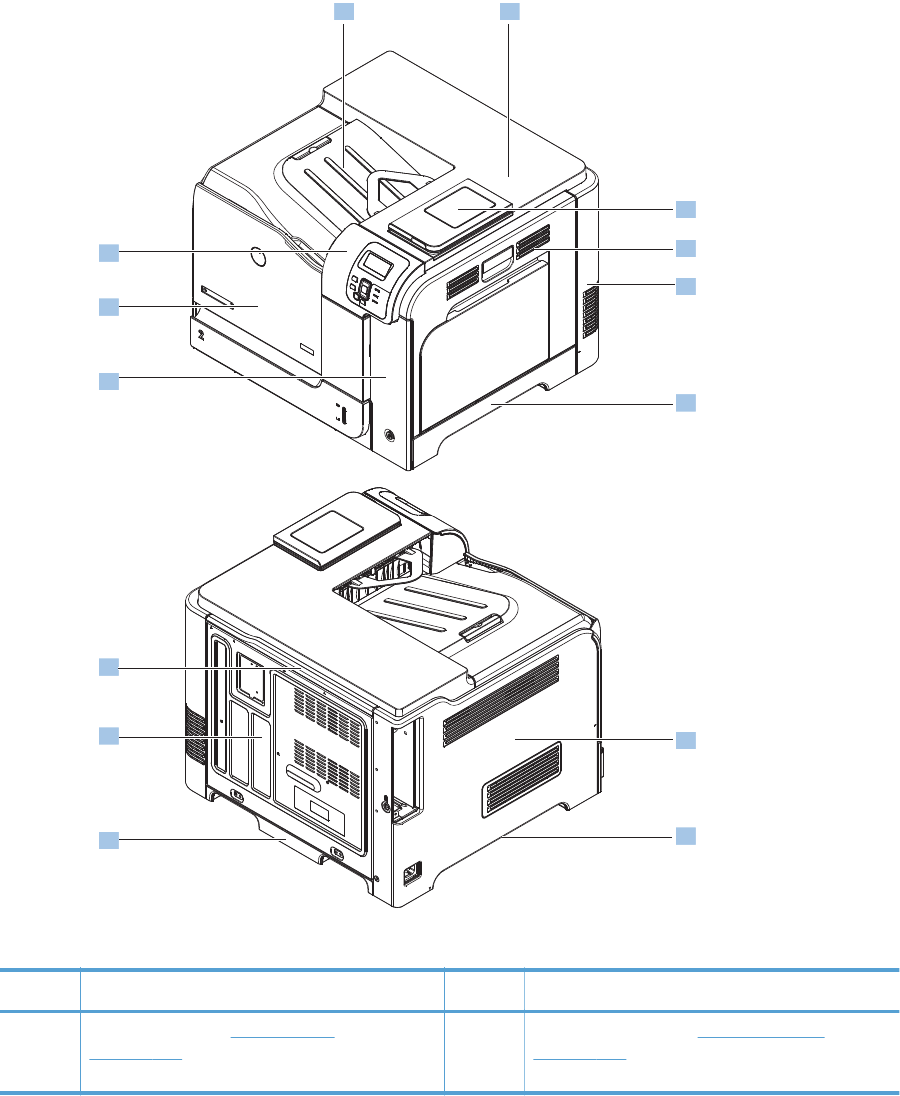 2