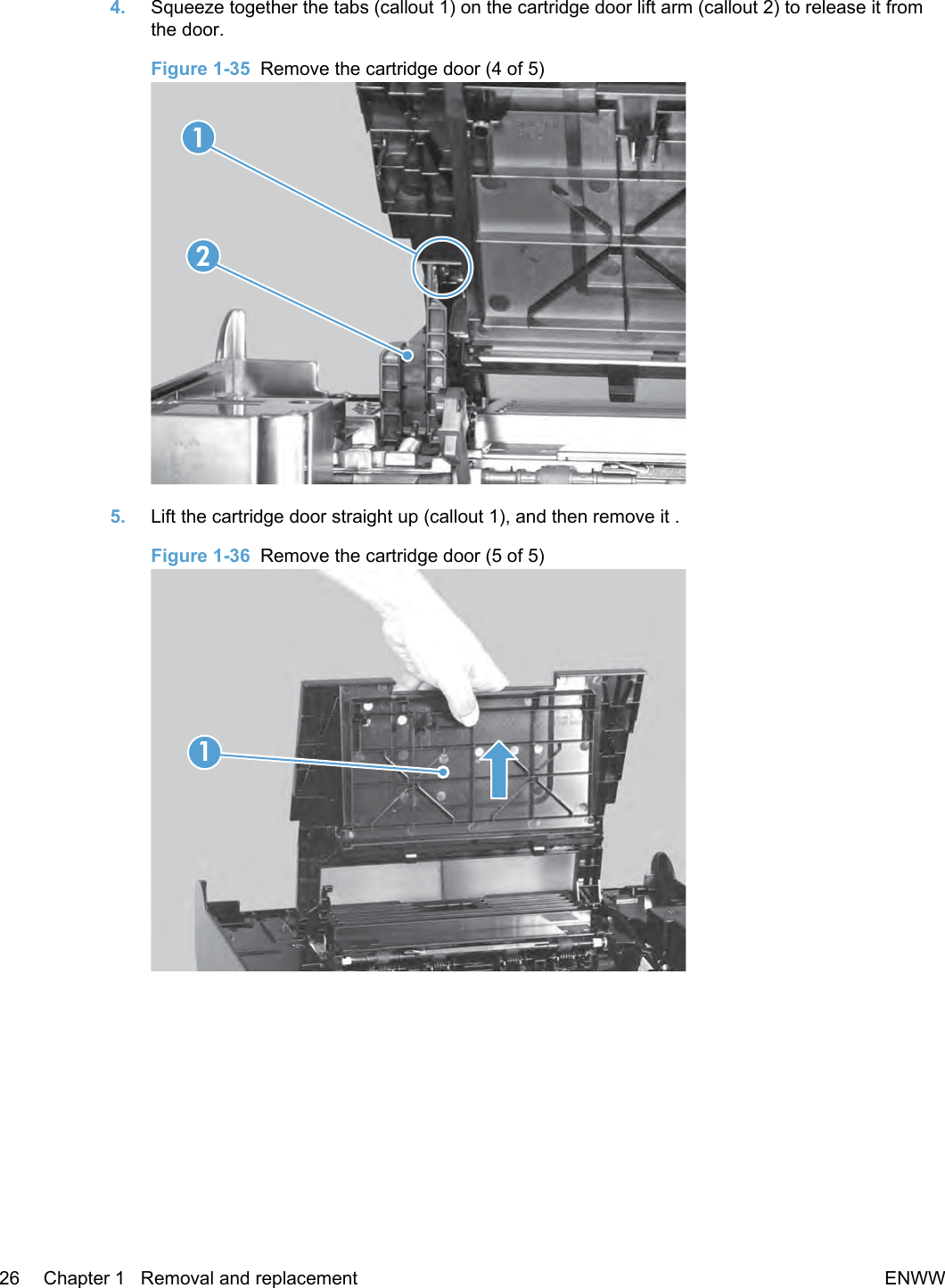 4. Squeeze together the tabs (callout 1) on the cartridge door lift arm (callout 2) to release it from the door.

Figure 1-35 Remove the cartridge door (4 of 5)

1

2

5. Lift the cartridge door straight up (callout 1), and then remove it .

Figure 1-36 Remove the cartridge door (5 of 5)

1

26 Chapter 1 Removal and replacement ENWW