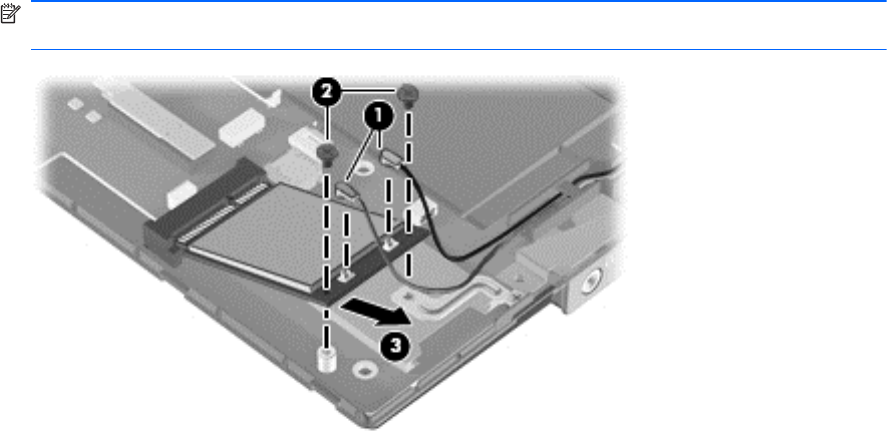 2
1
3