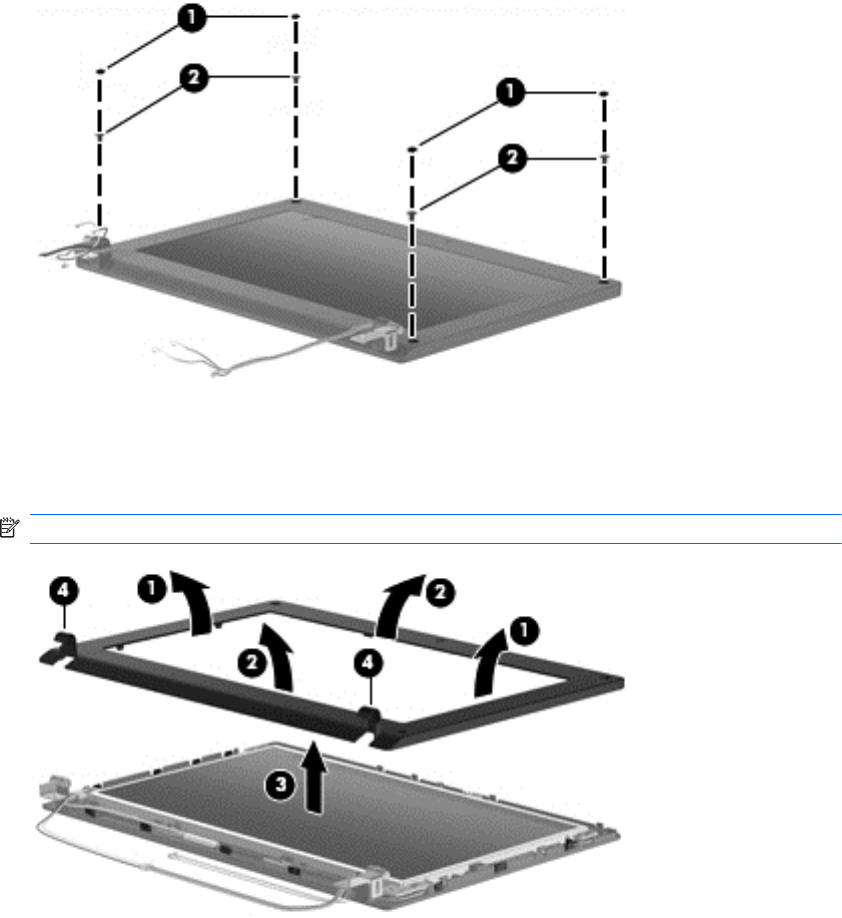 1
2
1
2
1
2
2
1
4
4
3