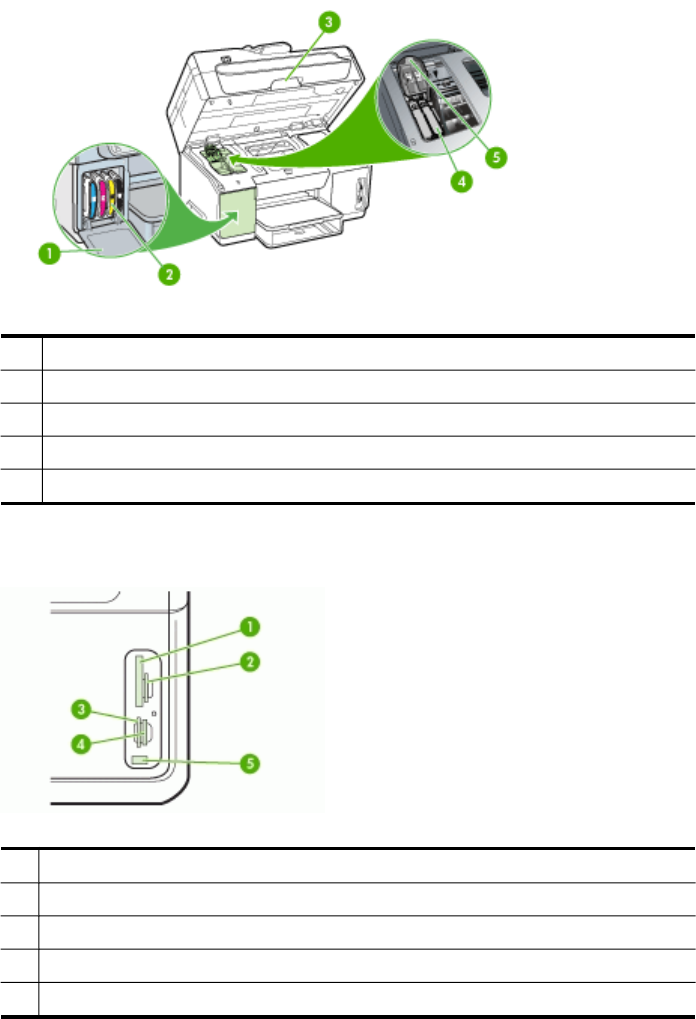 3

5

4

1

2

1

2

3

4

5