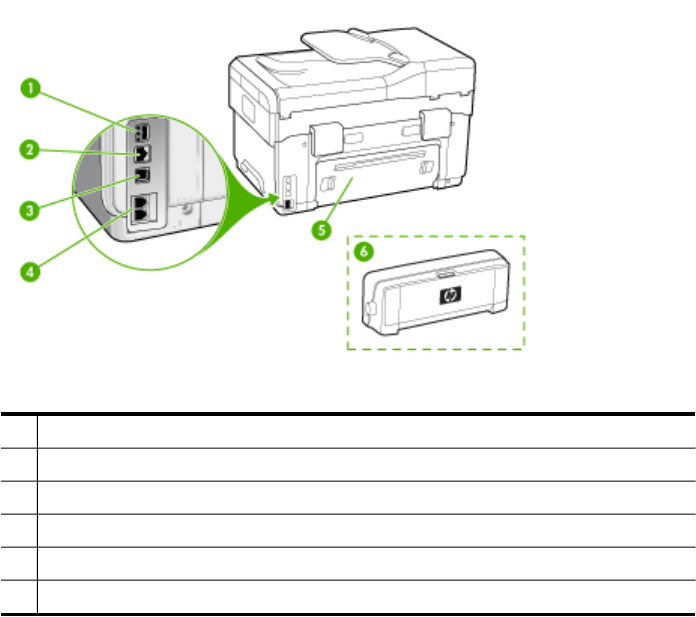 1
2
3
4
5
6