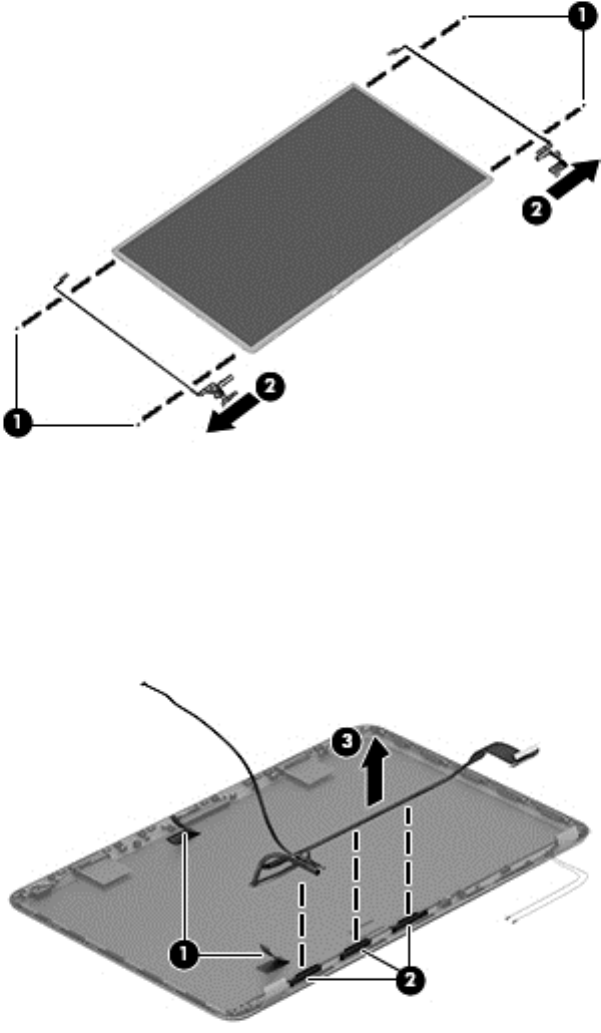 1
2
2
1

3
1
2