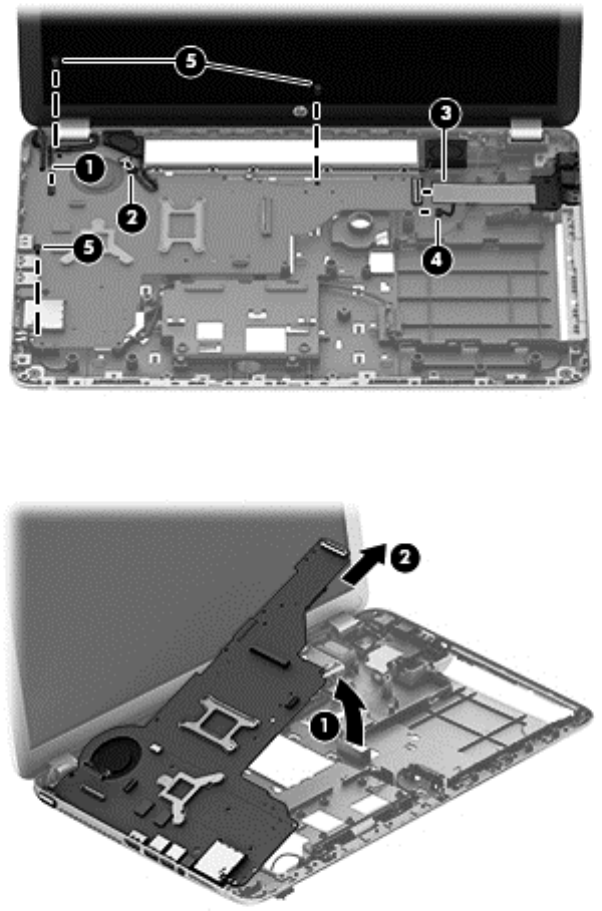 5
3
1
2
5
4

2
1