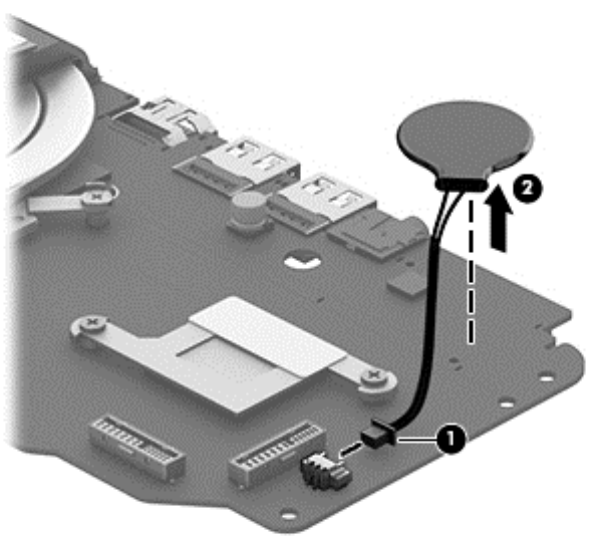 2

1