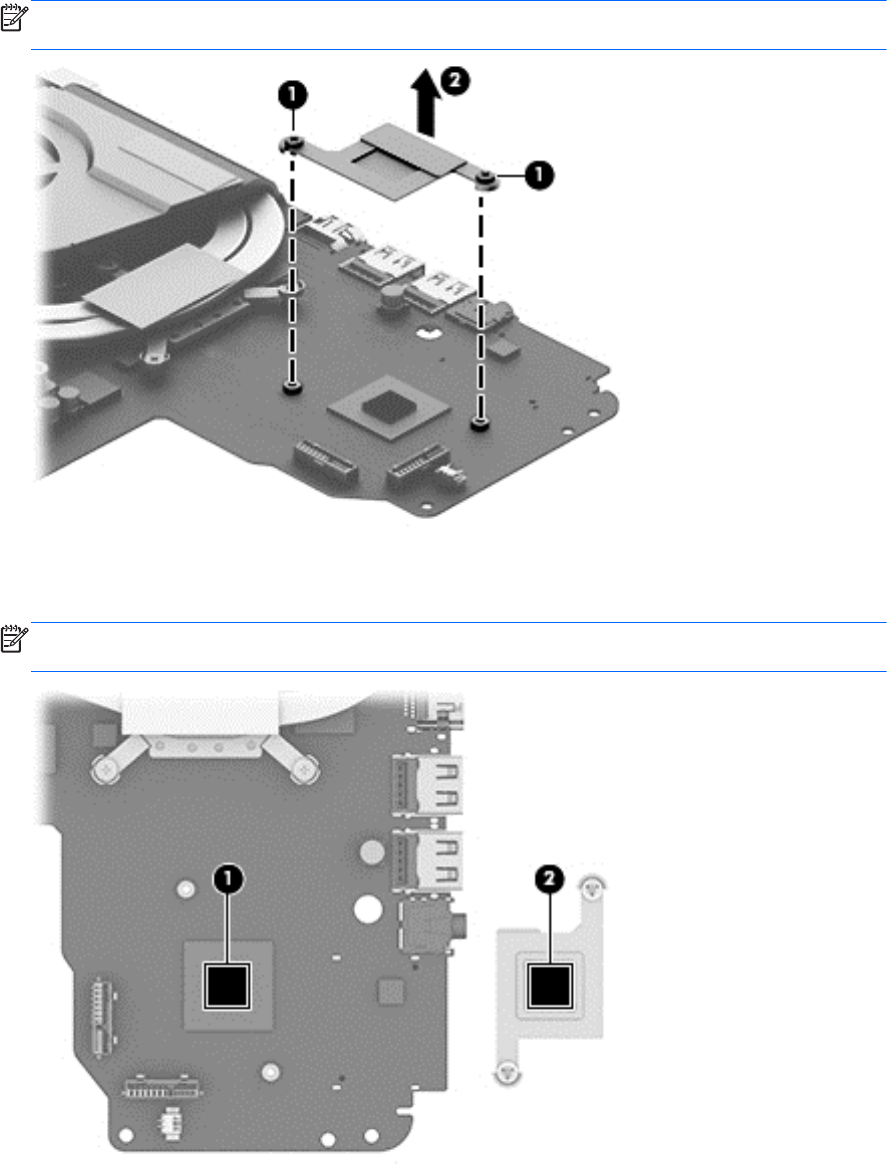 1

2

1

1

2