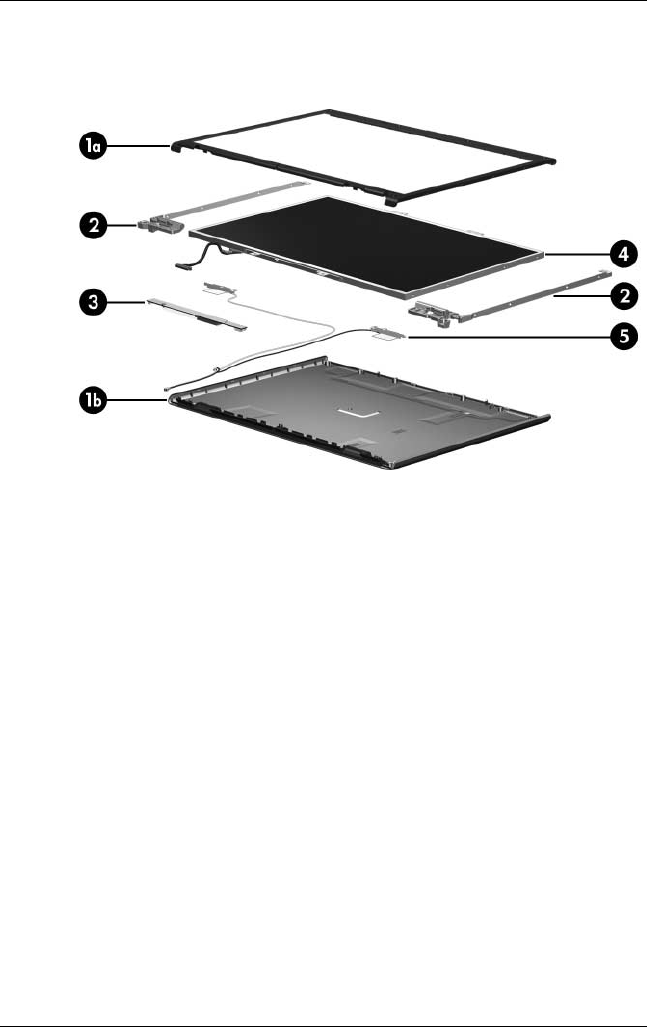 1a

2

4

3

2

5

1b