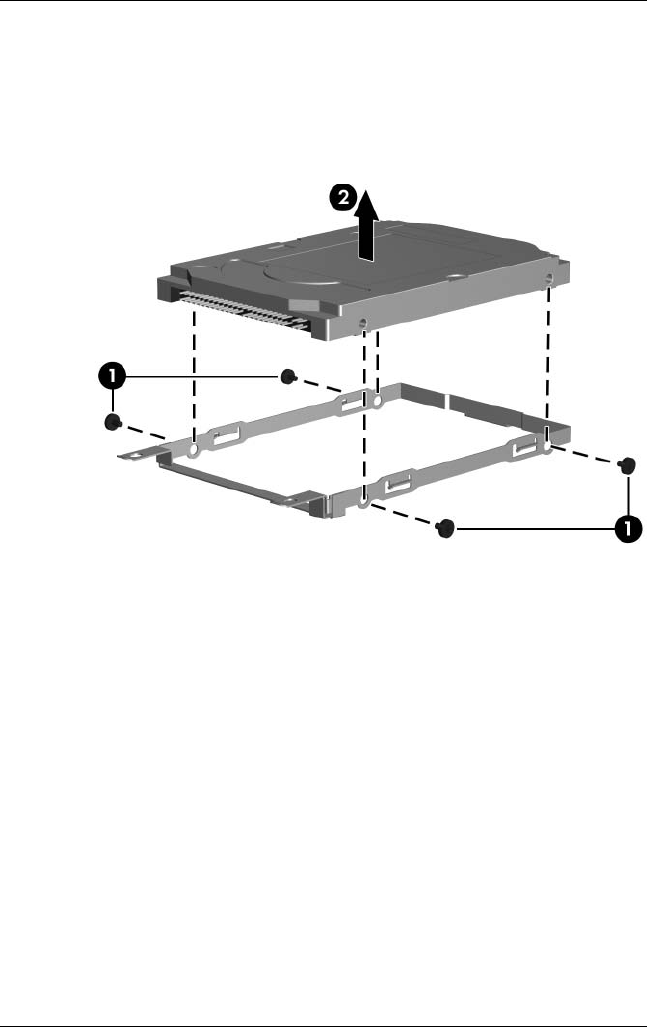 2

1

1