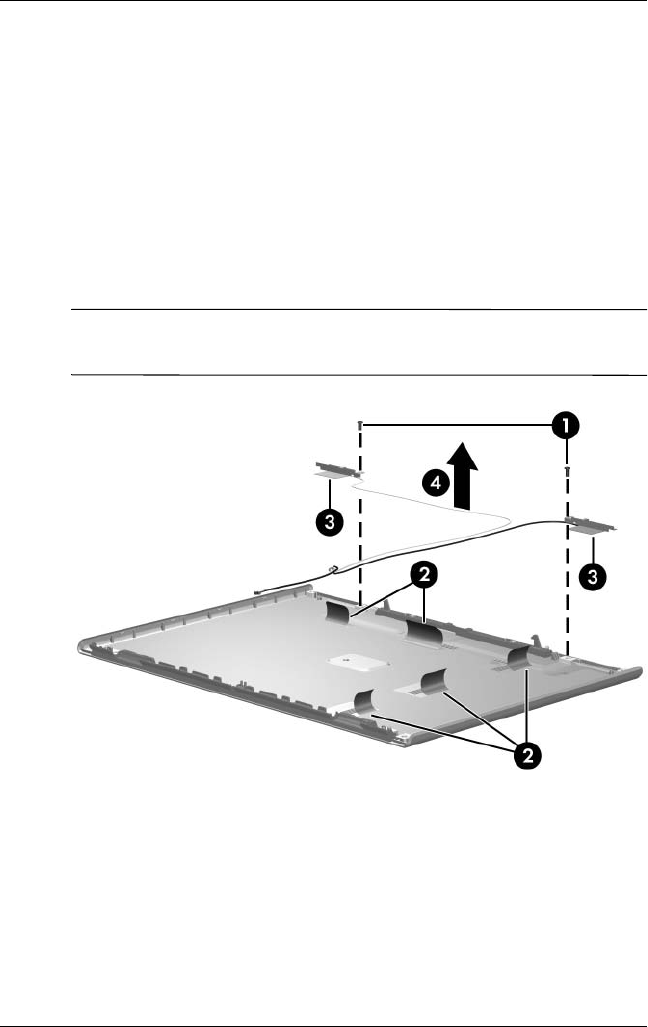 1

4

3

3

2

2