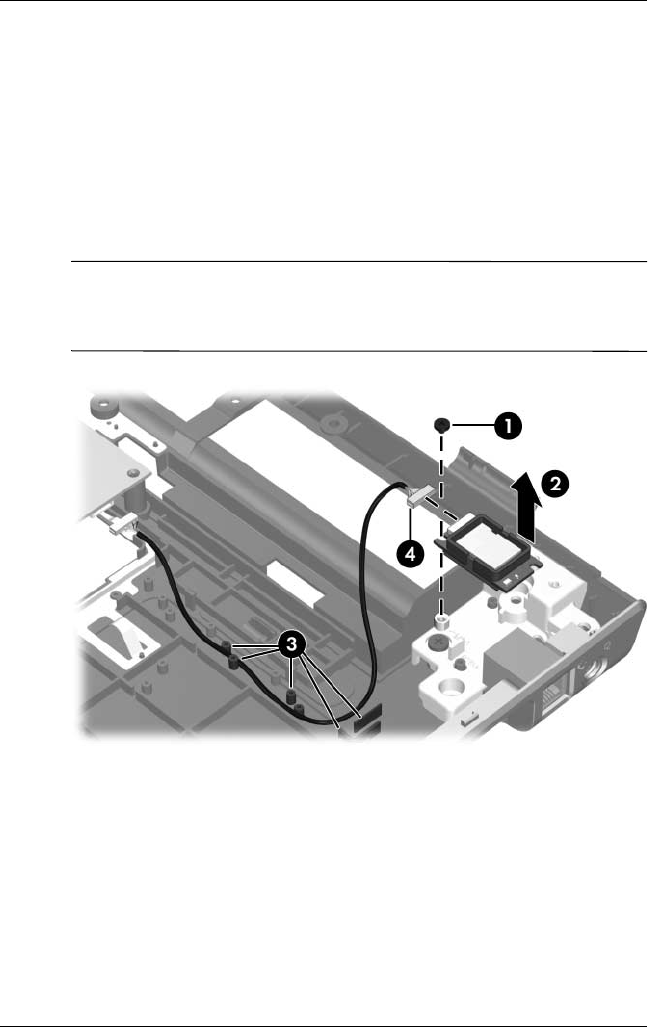 1

2

4

3