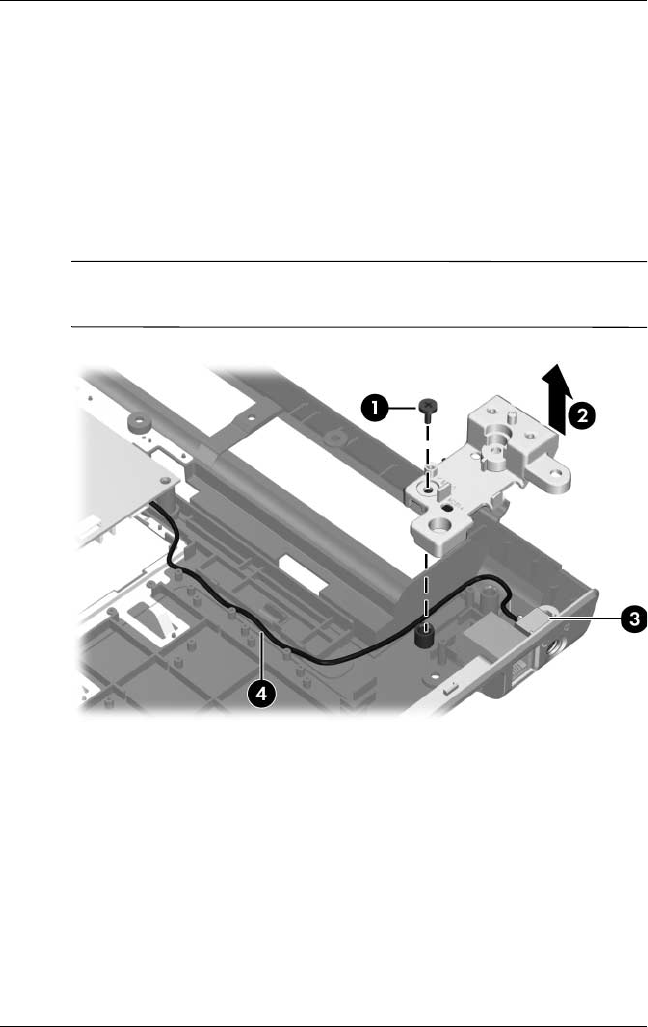 1

2

3

4