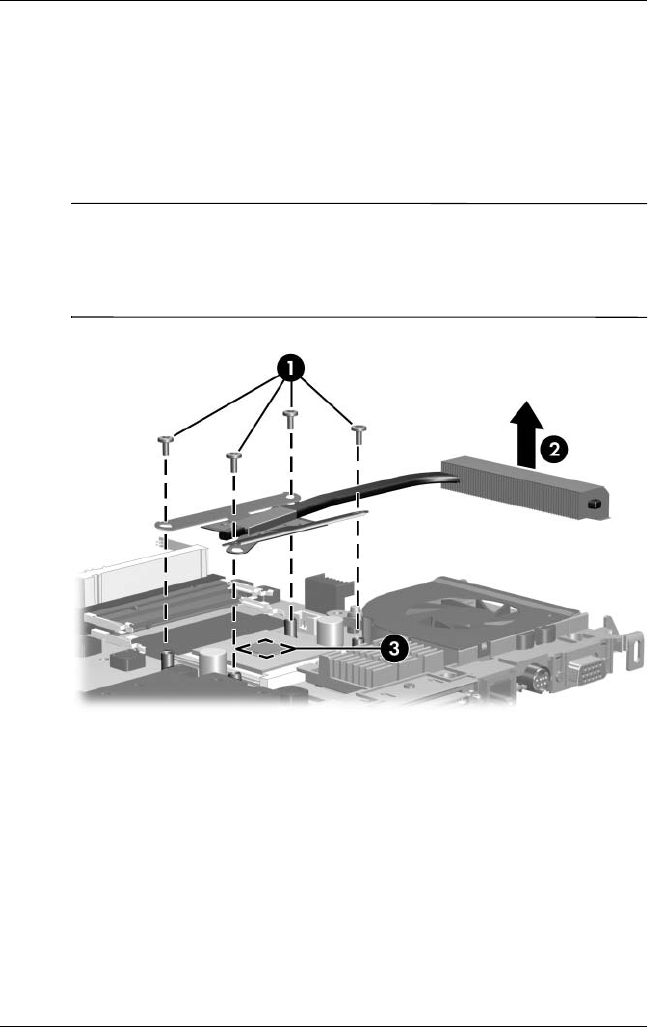 1

2

3