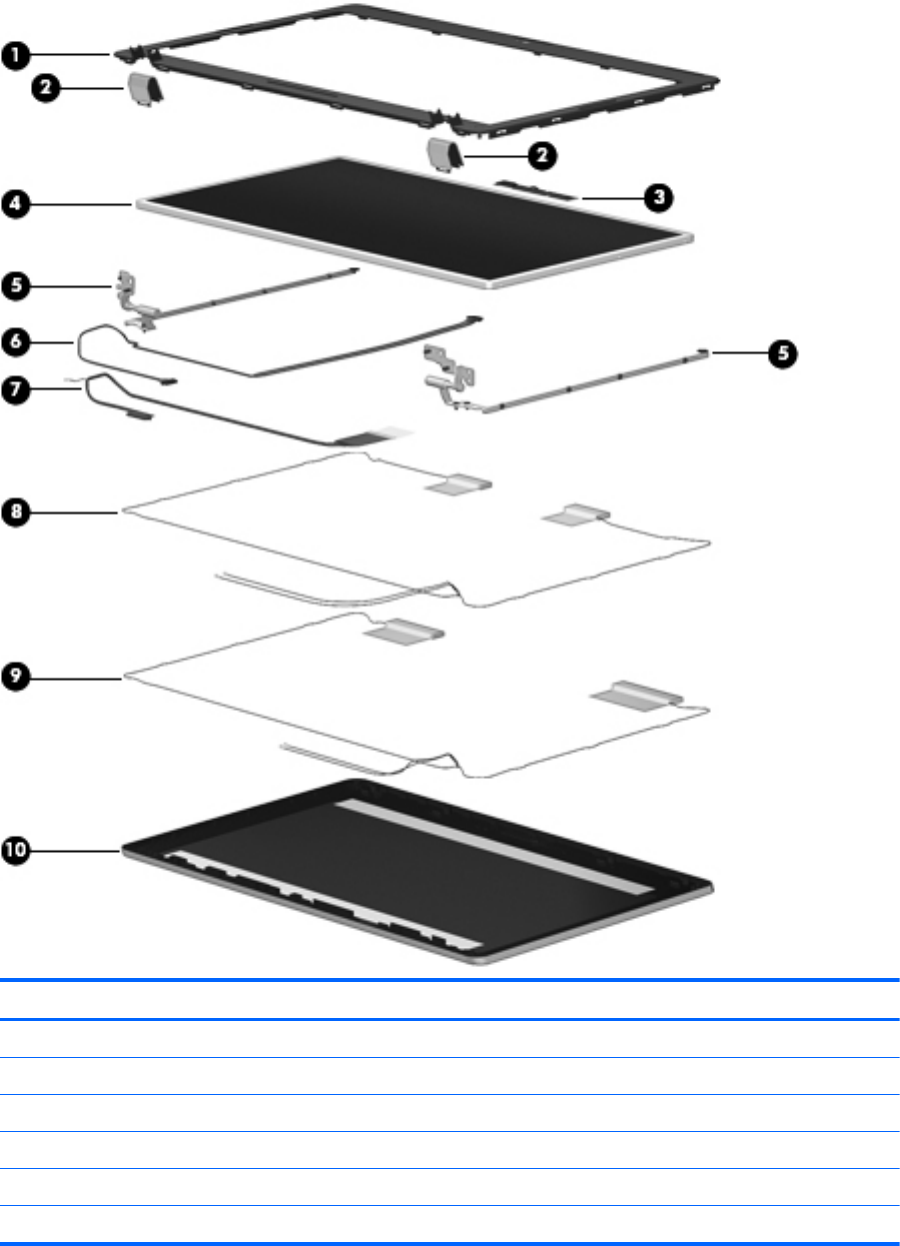 1
2
2
3
4
5
5
6
7
8
9
10