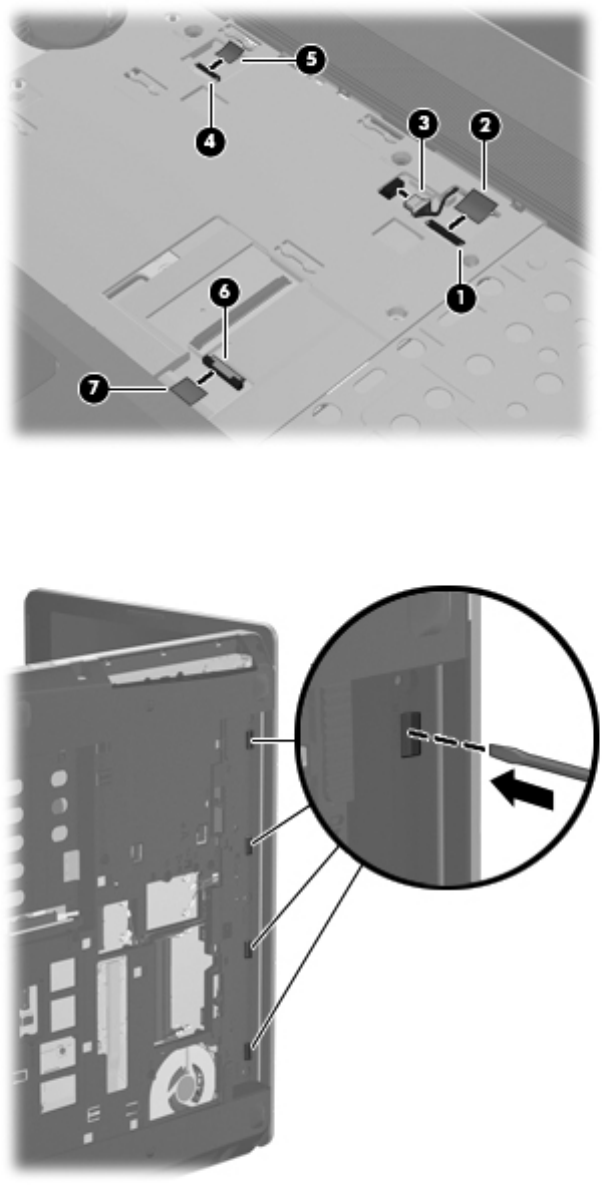 5
4
3
2
1
6
7