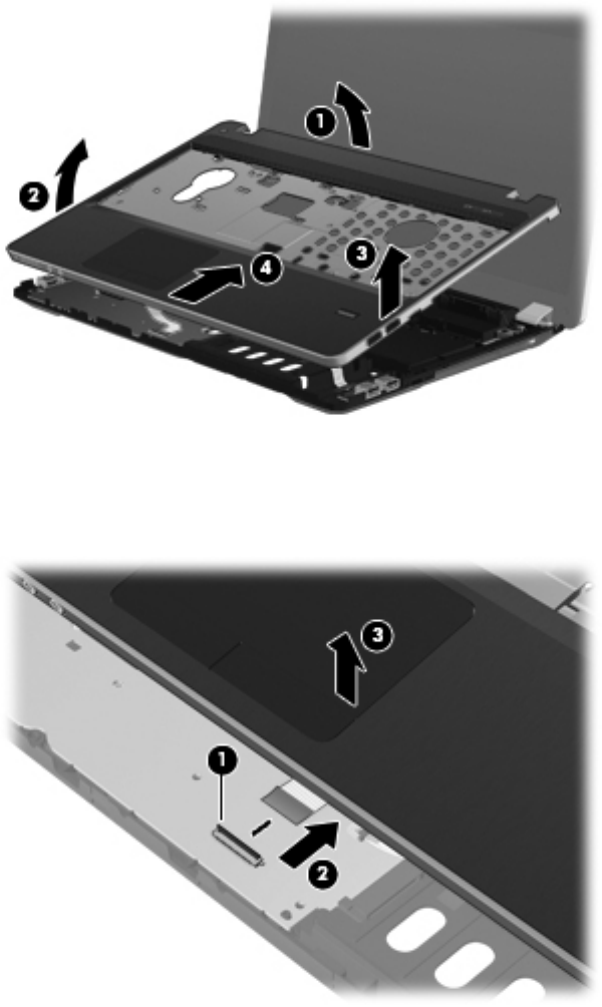 1
2
3
4

3
1
2