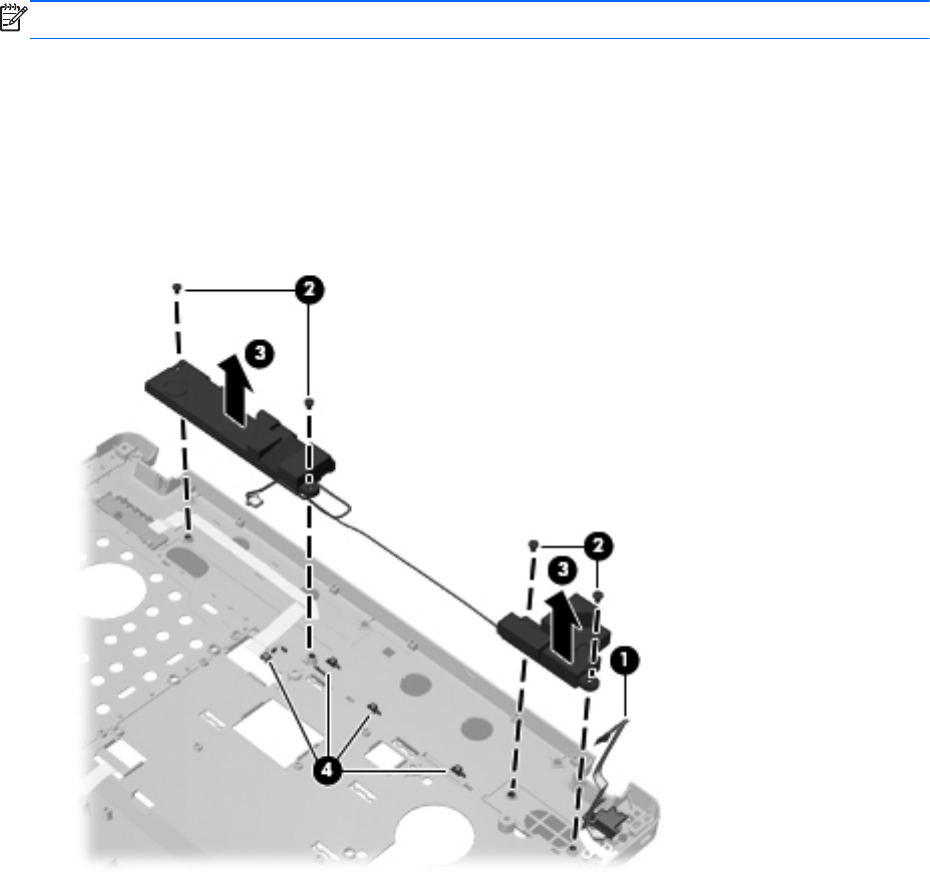 2

3

2

3

1

4