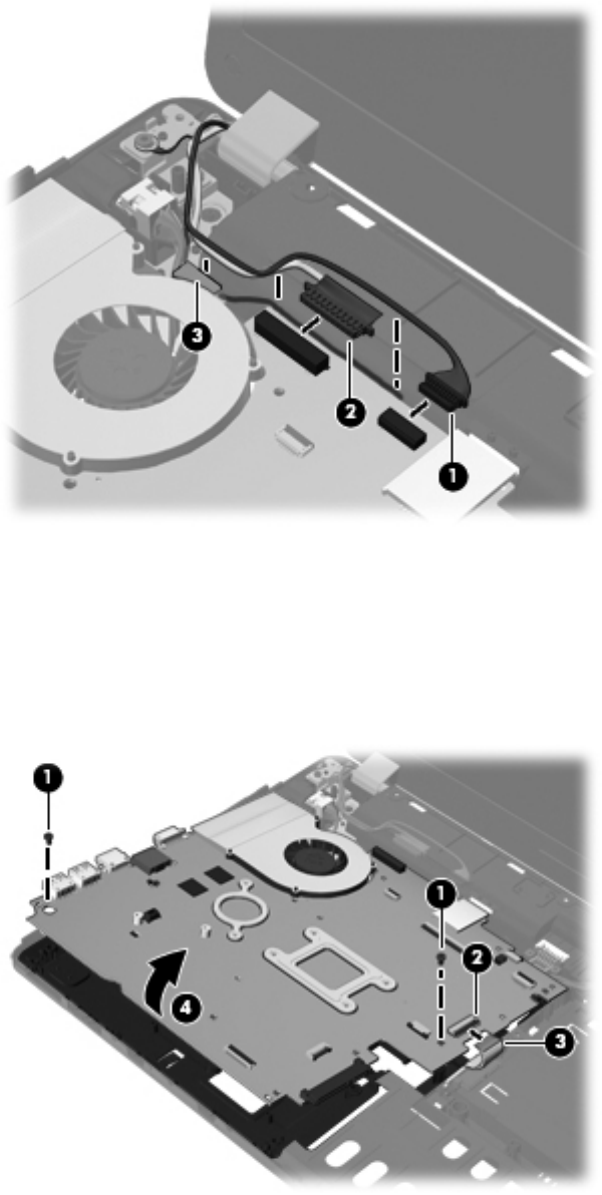 3
2
1

1
1
2
4
3