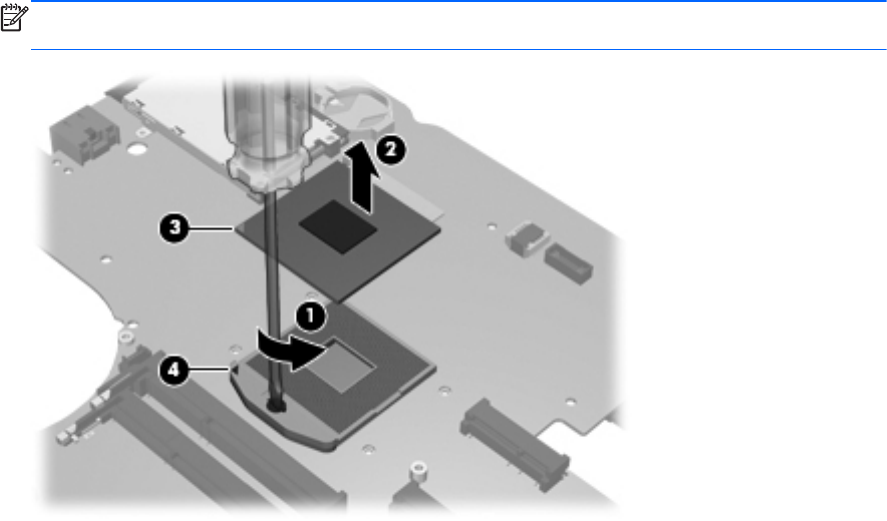 2

3

1

4