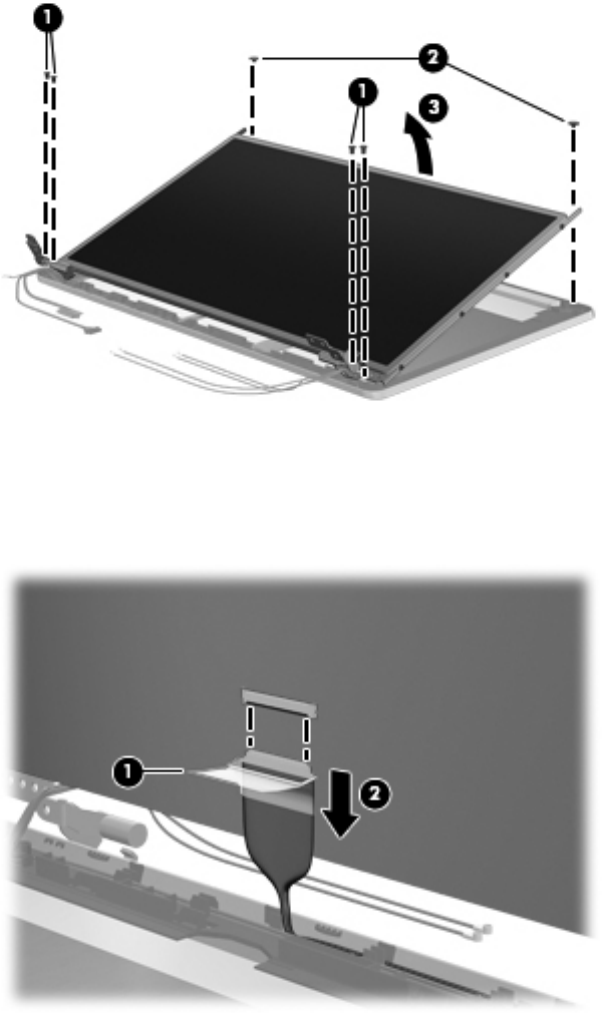 1
2
1
3
1
2