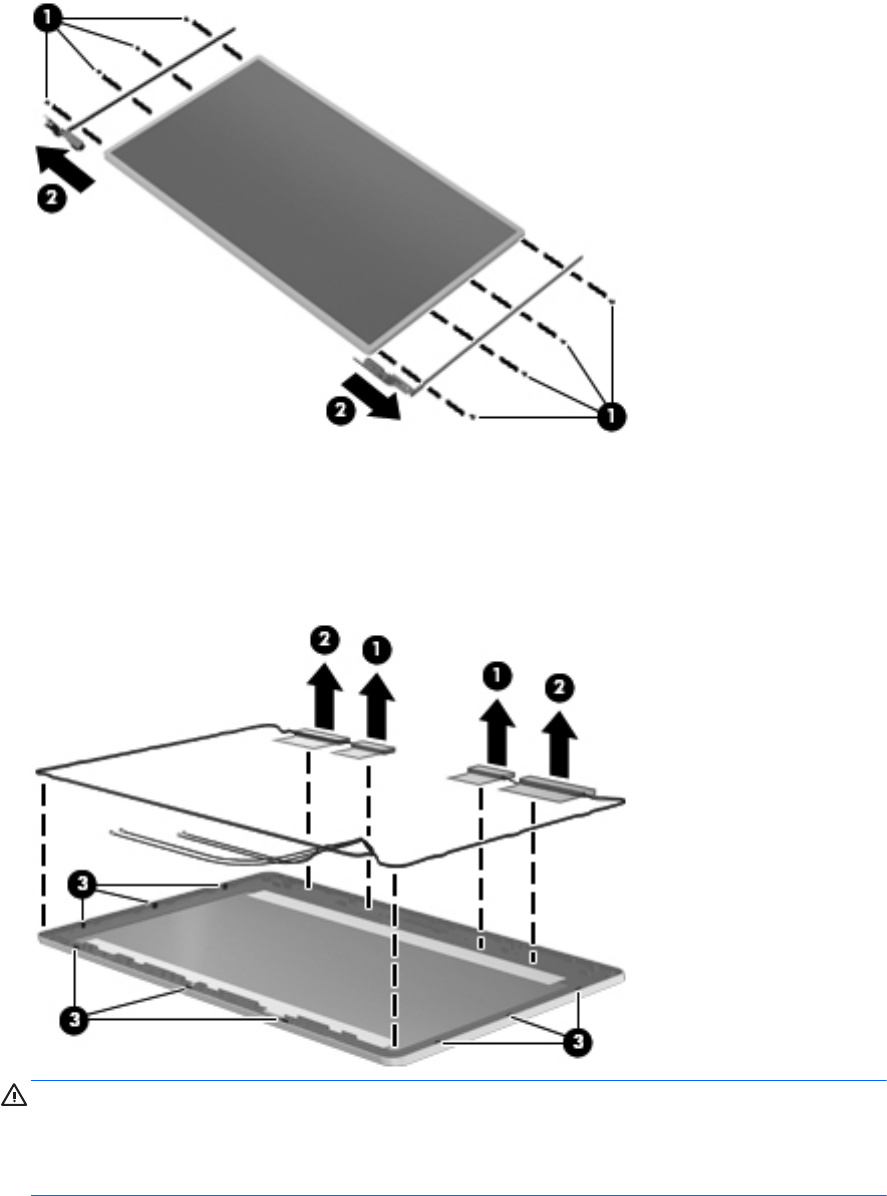 1
2
2
1

2 1 1 2
3
3
3