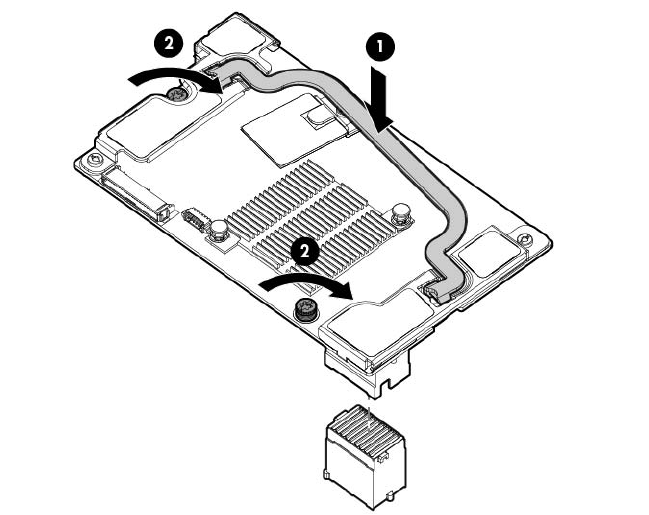 2
1
2