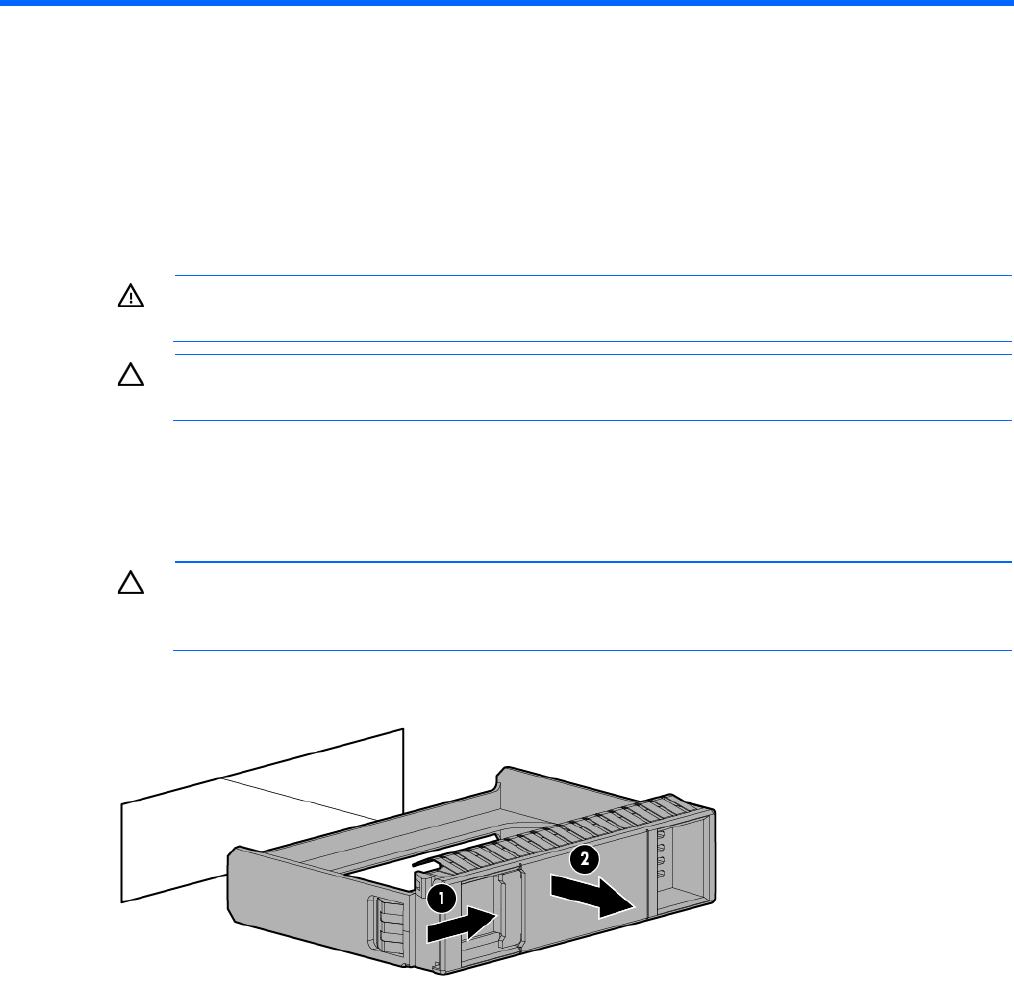 1

2