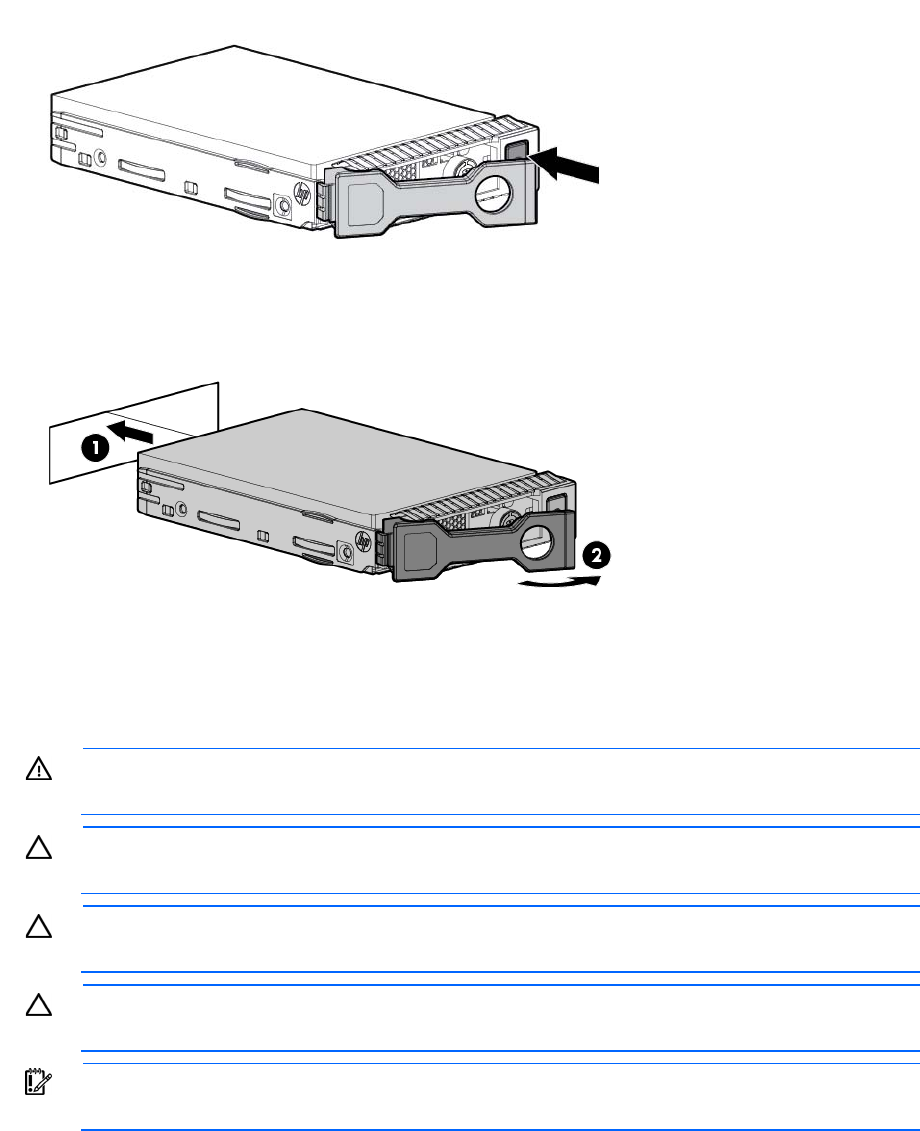 1

2