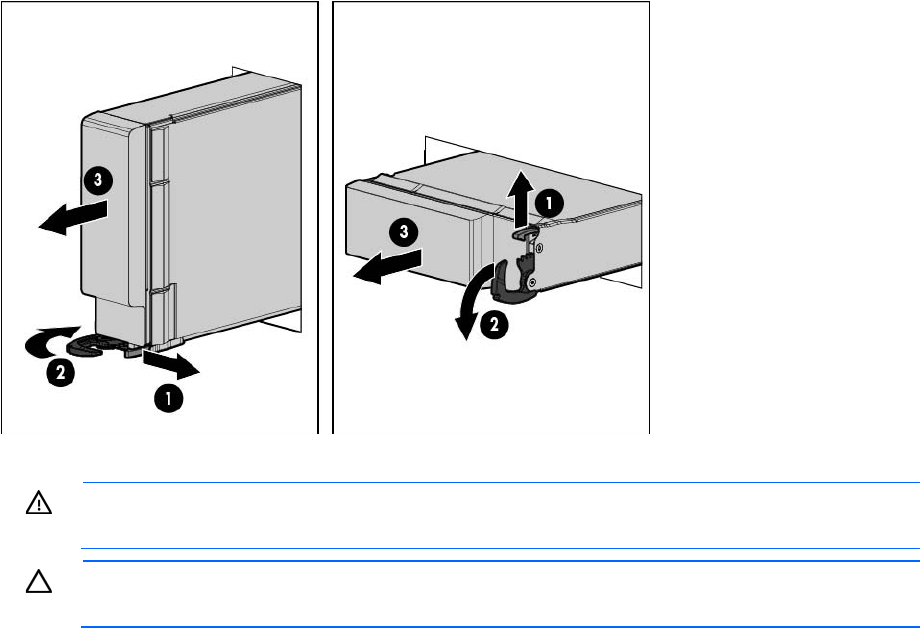 3

2

1

1

3

2