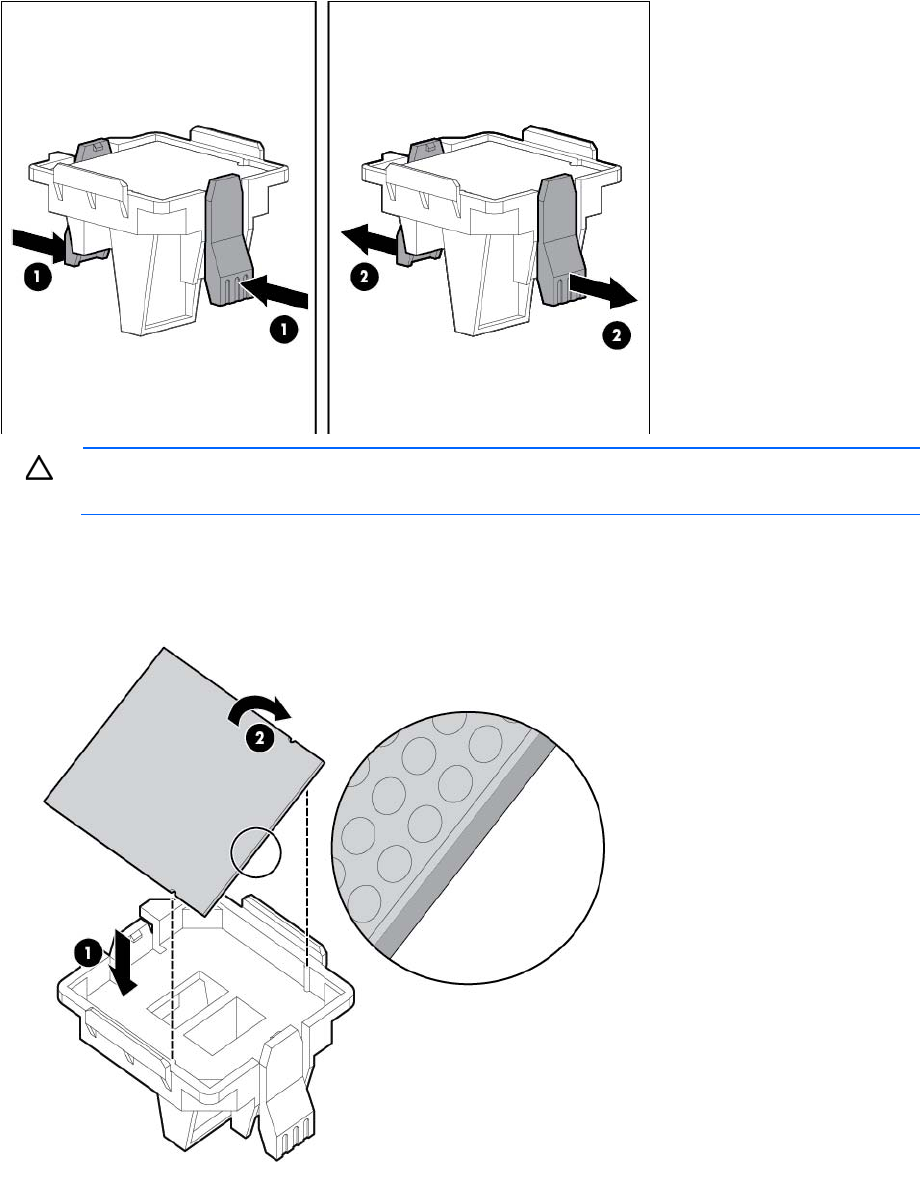 1
1
2
2
2
1