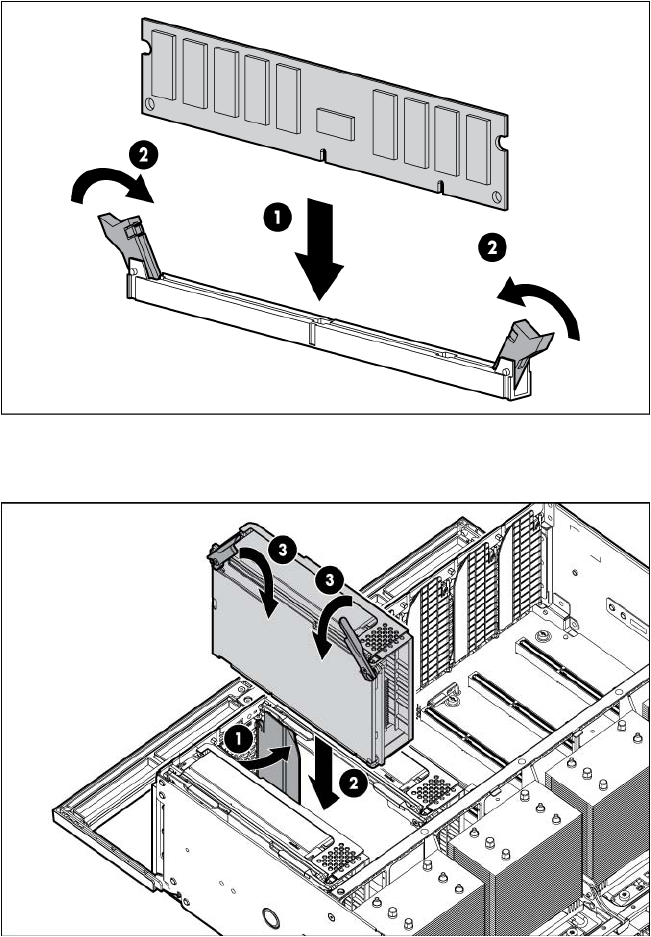 2
1
2

3
3
1
2