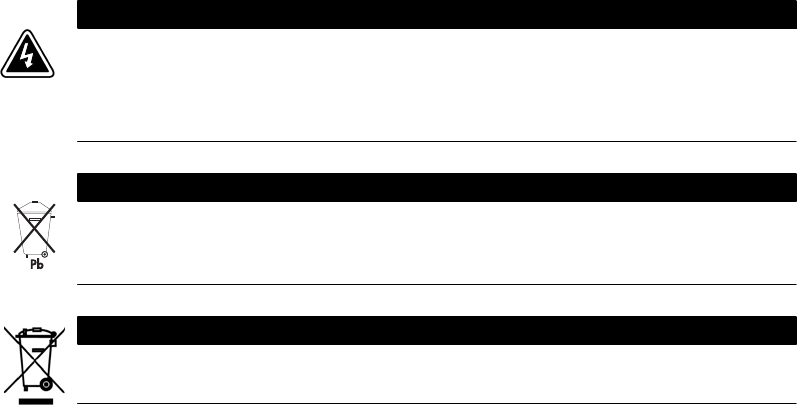 Pb