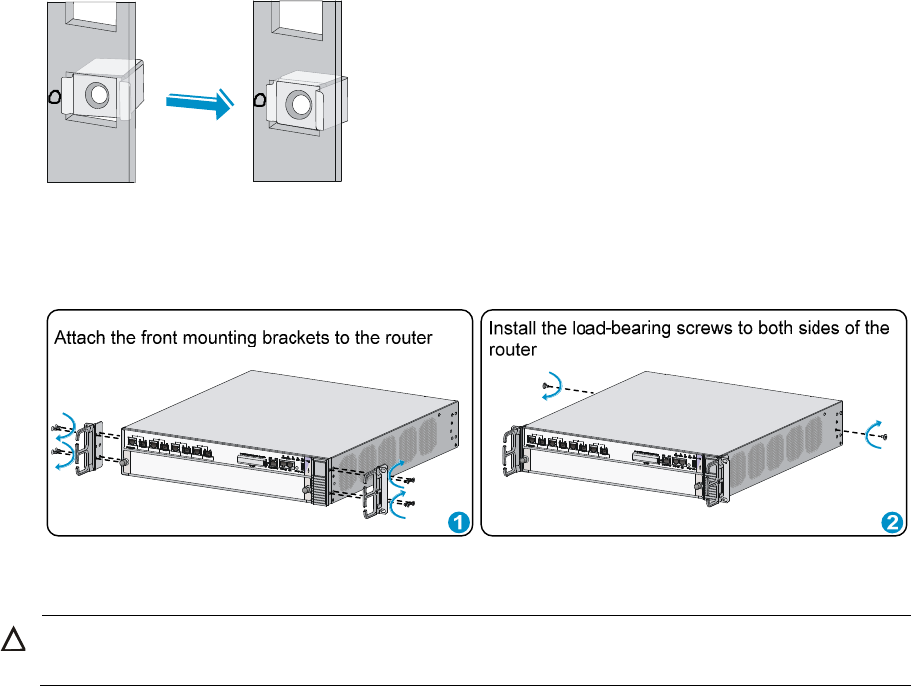 Attach the front mounting brackets to the router

1

Install the load-bearing screws to both sides of the router

2