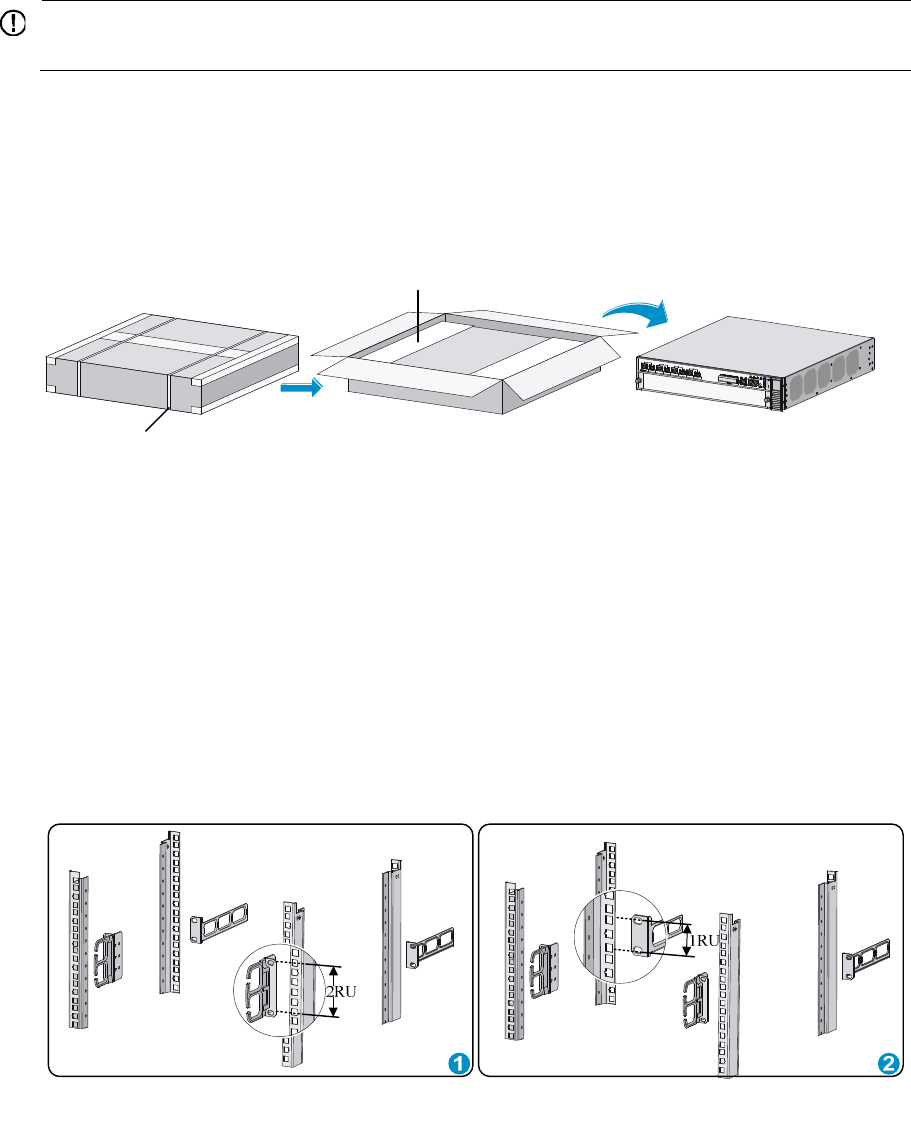 2RU

1RU

1

2