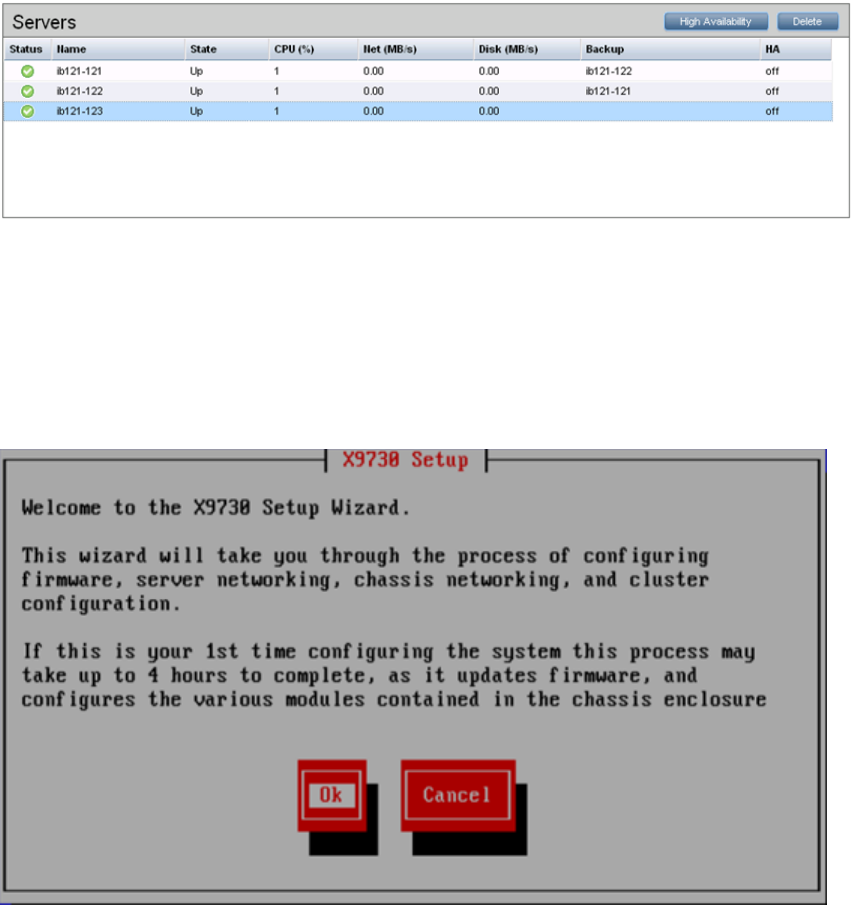 Servers

High Availability Delete

| Status | Name | State | CPU (%) | Net (MB/s) | Disk (MB/s) | Backup | HA |
|---|---|---|---|---|---|---|---|
| | ib121-121 | Up | 1 | 0.00 | 0.00 | ib121-122 | off |
| | ib121-122 | Up | 1 | 0.00 | 0.00 | ib121-121 | off |
| | ib121-123 | Up | 1 | 0.00 | 0.00 | | off |

X9730 Setup

Welcome to the X9730 Setup Wizard.

This wizard will take you through the process of configuring firmware, server networking, chassis networking, and cluster configuration.

If this is your 1st time configuring the system this process may take up to 4 hours to complete, as it updates firmware, and configures the various modules contained in the chassis enclosure

Ok

Cancel