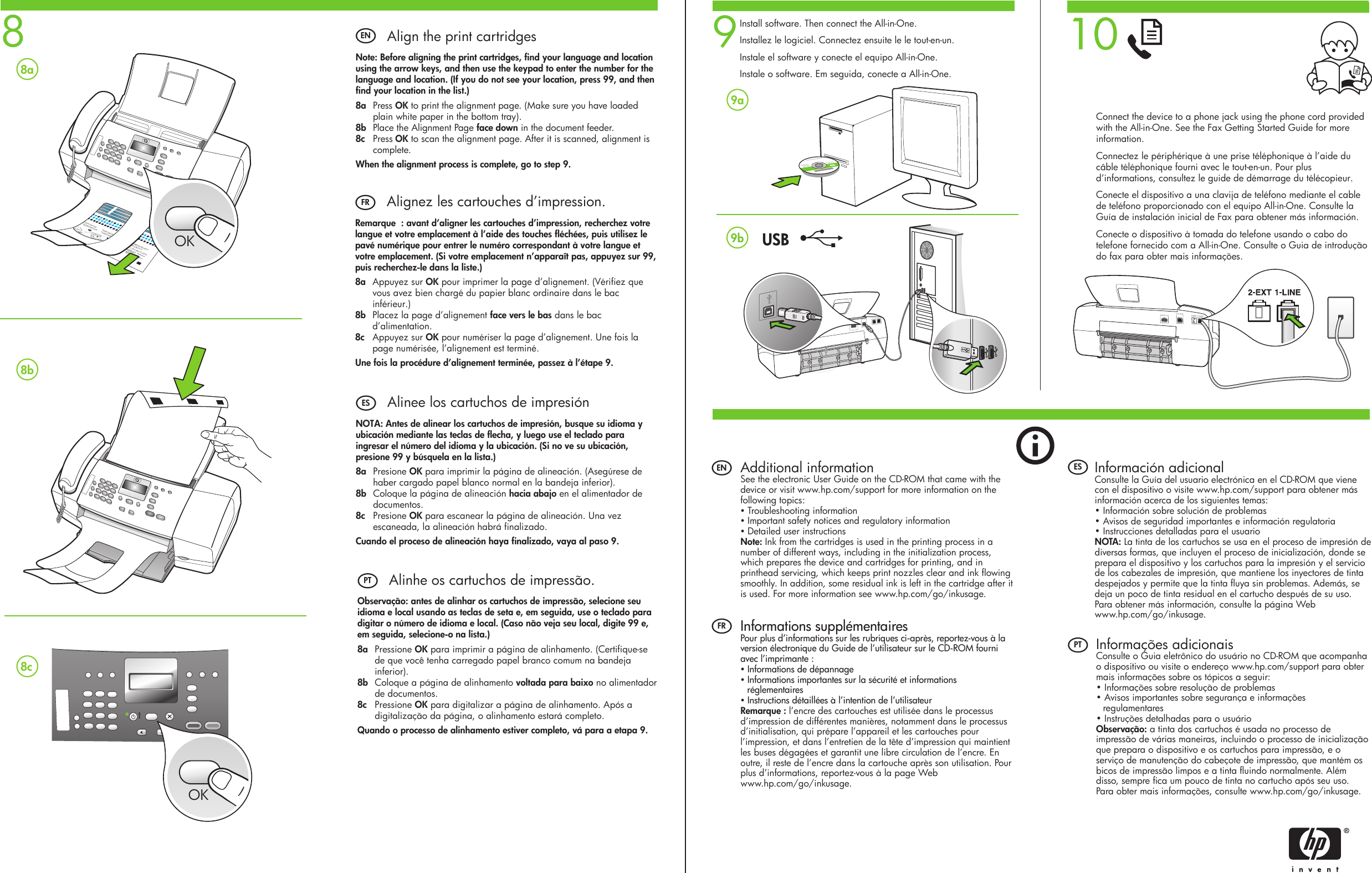 8

8a

OK

8b

8c

OK

EN Align the print cartridges

Note: Before aligning the print cartridges, find your language and location using the arrow keys, and then use the keypad to enter the number for the language and location. (If you do not see your location, press 99, and then find your location in the list.)

8a Press OK to print the alignment page. (Make sure you have loaded plain white paper in the bottom tray).
8b Place the Alignment Page face down in the document feeder.
8c Press OK to scan the alignment page. After it is scanned, alignment is complete.

When the alignment process is complete, go to step 9.

FR Alignez les cartouches d'impression.

Remarque : avant d'aligner les cartouches d'impression, recherchez votre langue et votre emplacement à l'aide des touches fléchées, puis utilisez le pavé numérique pour entrer le numéro correspondant à votre langue et votre emplacement. (Si votre emplacement n'apparaît pas, appuyez sur 99, puis recherchez-le dans la liste.)

8a Appuyez sur OK pour imprimer la page d'alignement. (Vérifiez que vous avez bien chargé du papier blanc ordinaire dans le bac inférieur.)
8b Placez la page d'alignement face vers le bas dans le bac d'alimentation.
8c Appuyez sur OK pour numériser la page d'alignement. Une fois la page numérisée, l'alignement est terminé.

Une fois la procédure d'alignement terminée, passez à l'étape 9.

ES Alinee los cartuchos de impresión

NOTA: Antes de alinear los cartuchos de impresión, busque su idioma y ubicación mediante las teclas de flecha, y luego use el teclado para ingresar el número del idioma y la ubicación. (Si no ve su ubicación, presione 99 y búsquela en la lista.)

8a Presione OK para imprimir la página de alineación. (Asegúrese de haber cargado papel blanco normal en la bandeja inferior).
8b Coloque la página de alineación hacia abajo en el alimentador de documentos.
8c Presione OK para escanear la página de alineación. Una vez escaneada, la alineación habrá finalizado.

Cuando el proceso de alineación haya finalizado, vaya al paso 9.

PT Alinhe os cartuchos de impressão.

Observação: antes de alinhar os cartuchos de impressão, selecione seu idioma e local usando as teclas de seta e, em seguida, use o teclado para digitar o número de idioma e local. (Caso não veja seu local, digite 99 e, em seguida, selecione-o na lista.)

8a Pressione OK para imprimir a página de alinhamento. (Certifique-se de que você tenha carregado papel branco comum na bandeja inferior).
8b Coloque a página de alinhamento voltada para baixo no alimentador de documentos.
8c Pressione OK para digitalizar a página de alinhamento. Após a digitalização da página, o alinhamento estará completo.

Quando o processo de alinhamento estiver completo, vá para a etapa 9.

9 Install software. Then connect the All-in-One.
Installez le logiciel. Connectez ensuite le le tout-en-un.
Instale el software y conecte el equipo All-in-One.
Instale o software. Em seguida, conecte a All-in-One.

9a

9b USB

10

Connect the device to a phone jack using the phone cord provided with the All-in-One. See the Fax Getting Started Guide for more information.

Connectez le périphérique à une prise téléphonique à l'aide du câble téléphonique fourni avec le tout-en-un. Pour plus d'informations, consultez le guide de démarrage du télécopieur.

Conecte el dispositivo a una clavija de teléfono mediante el cable de teléfono proporcionado con el equipo All-in-One. Consulte la Guía de instalación inicial de Fax para obtener más información.

Conecte o dispositivo à tomada do telefone usando o cabo do telefone fornecido com a All-in-One. Consulte o Guia de introdução do fax para obter mais informações.

2-EXT 1-LINE

EN Additional information
See the electronic User Guide on the CD-ROM that came with the device or visit www.hp.com/support for more information on the following topics:
• Troubleshooting information
• Important safety notices and regulatory information
• Detailed user instructions
Note: Ink from the cartridges is used in the printing process in a number of different ways, including in the initialization process, which prepares the device and cartridges for printing, and in printhead servicing, which keeps print nozzles clear and ink flowing smoothly. In addition, some residual ink is left in the cartridge after it is used. For more information see www.hp.com/go/inkusage.

FR Informations supplémentaires
Pour plus d'informations sur les rubriques ci-après, reportez-vous à la version électronique du Guide de l'utilisateur sur le CD-ROM fourni avec l'imprimante :
• Informations de dépannage
• Informations importantes sur la sécurité et informations réglementaires
• Instructions détaillées à l'intention de l'utilisateur
Remarque : l'encre des cartouches est utilisée dans le processus d'impression de différentes manières, notamment dans le processus d'initialisation, qui prépare l'appareil et les cartouches pour l'impression, et dans l'entretien de la tête d'impression qui maintient les buses dégagées et garantit une libre circulation de l'encre. En outre, il reste de l'encre dans la cartouche après son utilisation. Pour plus d'informations, reportez-vous à la page Web www.hp.com/go/inkusage.

ES Información adicional
Consulte la Guía del usuario electrónica en el CD-ROM que viene con el dispositivo o visite www.hp.com/support para obtener más información acerca de los siguientes temas:
• Información sobre solución de problemas
• Avisos de seguridad importantes e información regulatoria
• Instrucciones detalladas para el usuario
NOTA: La tinta de los cartuchos se usa en el proceso de impresión de diversas formas, que incluyen el proceso de inicialización, donde se prepara el dispositivo y los cartuchos para la impresión y el servicio de los cabezales de impresión, que mantiene los inyectores de tinta despejados y permite que la tinta fluya sin problemas. Además, se deja un poco de tinta residual en el cartucho después de su uso. Para obtener más información, consulte la página Web www.hp.com/go/inkusage.

PT Informações adicionais
Consulte o Guia eletrônico do usuário no CD-ROM que acompanha o dispositivo ou visite o endereço www.hp.com/support para obter mais informações sobre os tópicos a seguir:
• Informações sobre resolução de problemas
• Avisos importantes sobre segurança e informações regulamentares
• Instruções detalhadas para o usuário
Observação: a tinta dos cartuchos é usada no processo de impressão de várias maneiras, incluindo o processo de inicialização que prepara o dispositivo e os cartuchos para impressão, e o serviço de manutenção do cabeçote de impressão, que mantém os bicos de impressão limpos e a tinta fluindo normalmente. Além disso, sempre fica um pouco de tinta no cartucho após seu uso. Para obter mais informações, consulte www.hp.com/go/inkusage.

hp ® i n v e n t