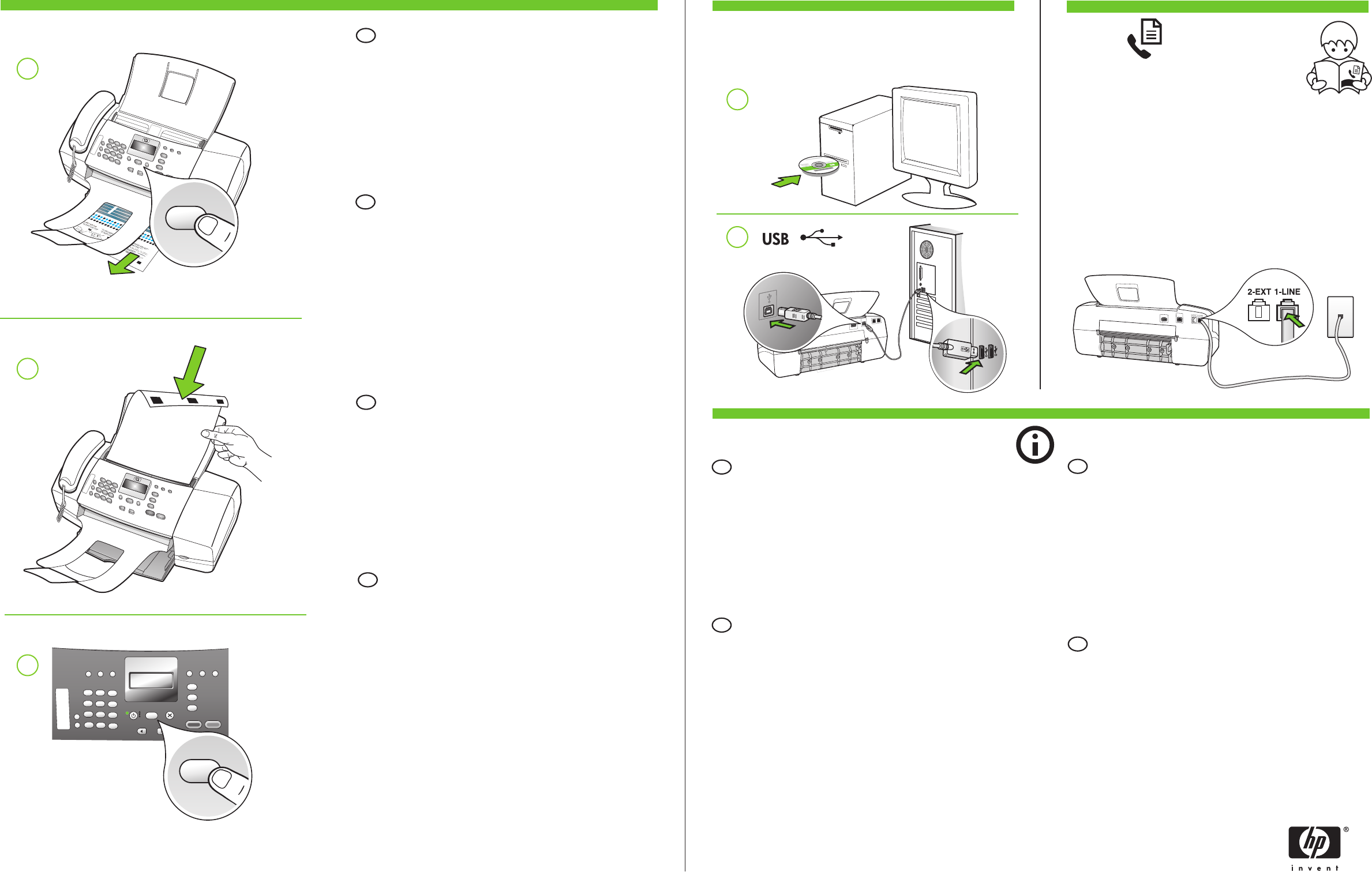 USB

2-EXT 1-LINE

hp
invent