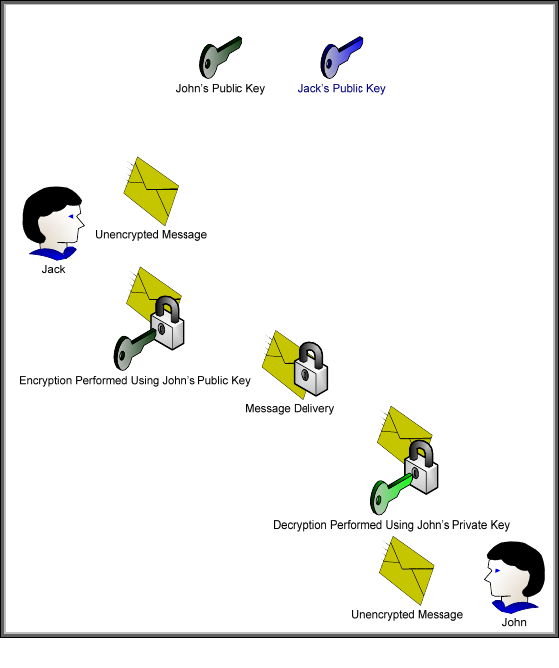 John's Public Key

Jack's Public Key

Unencrypted Message

Jack

Encryption Performed Using John's Public Key

Message Delivery

Decryption Performed Using John's Private Key

Unencrypted Message

John