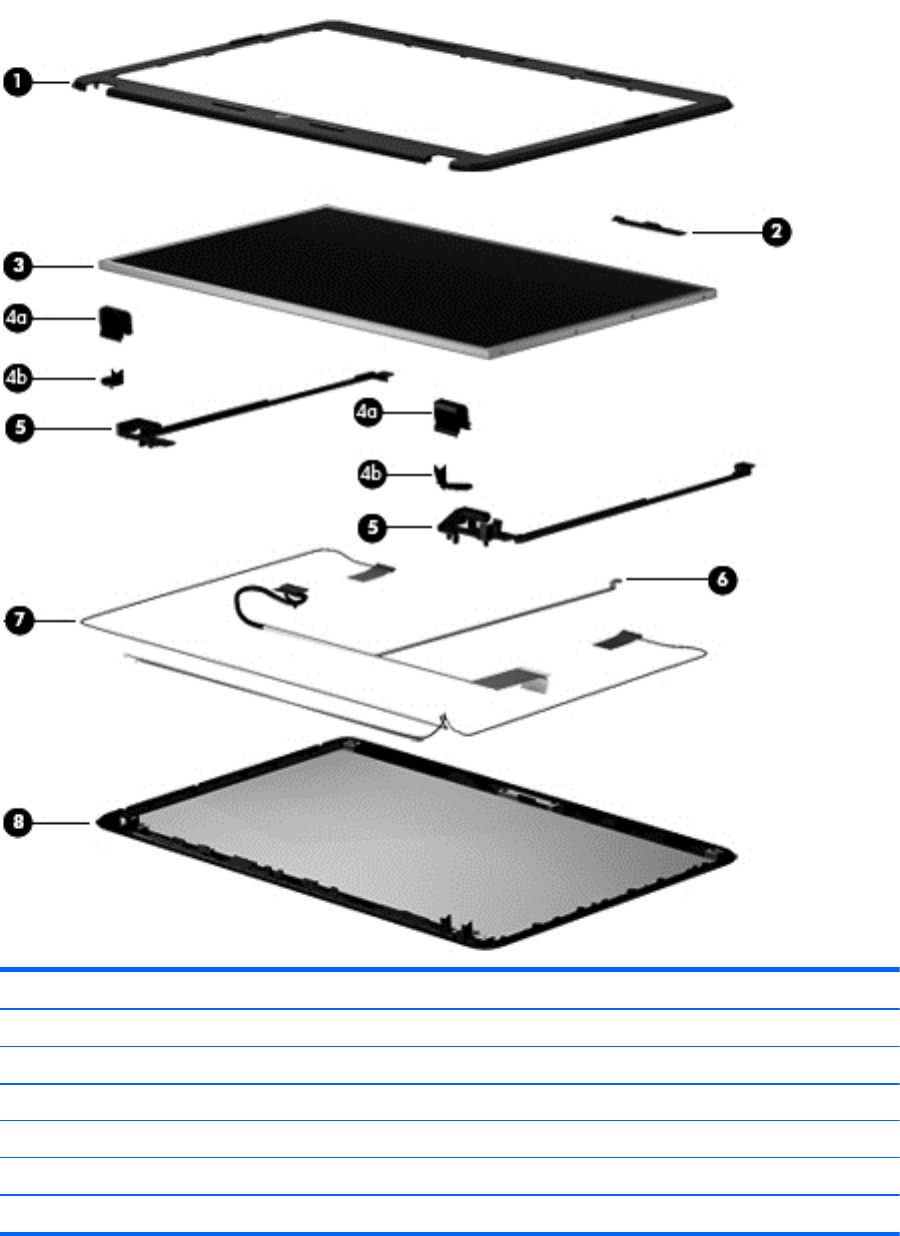 1
2
3
4a
4b
5
4a
4b
5
6
7
8