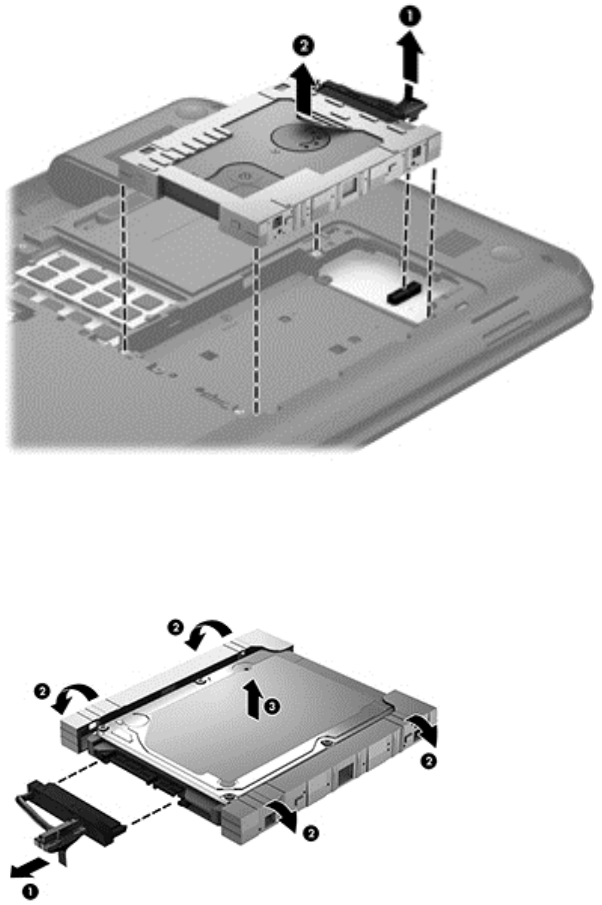 1
2

2
2
3
2
2
1