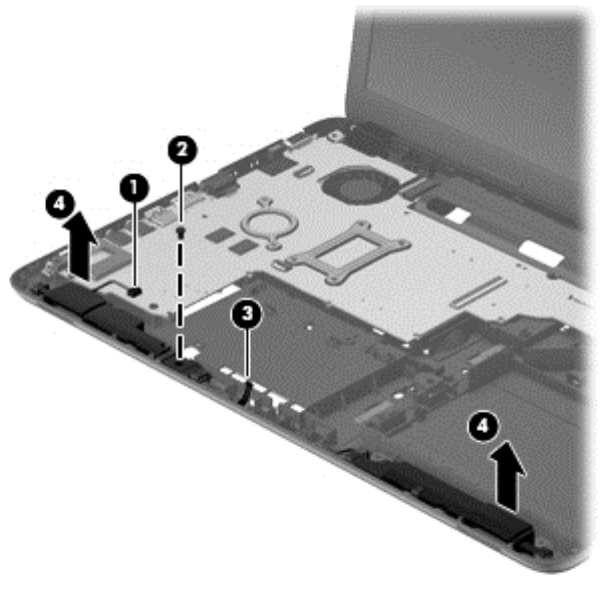 4
1
2
3
4