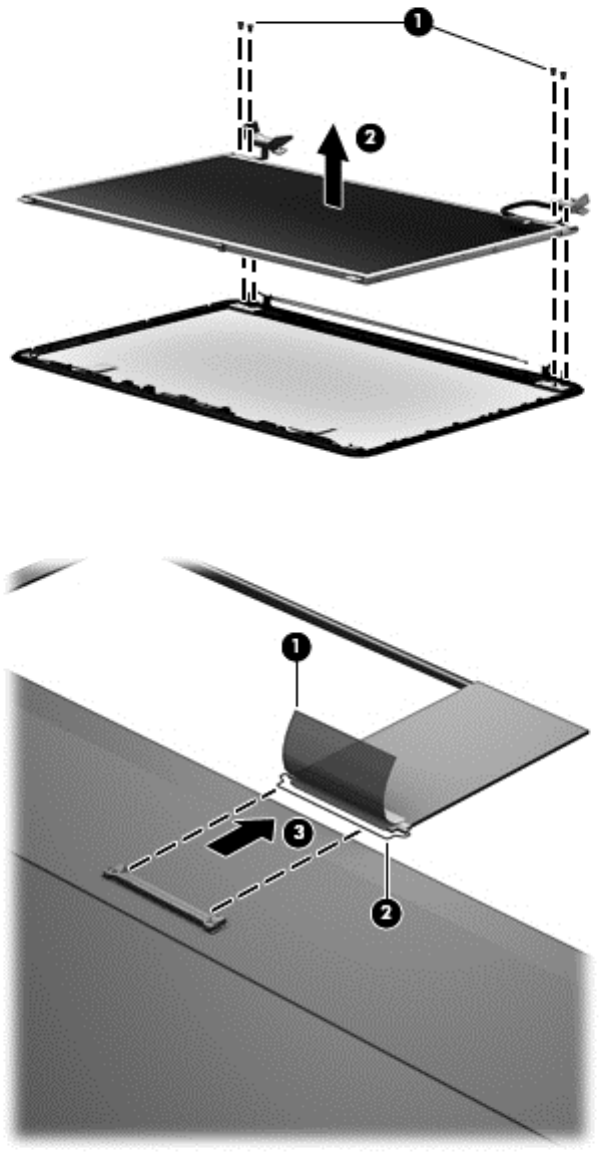 1
2
1
3
2