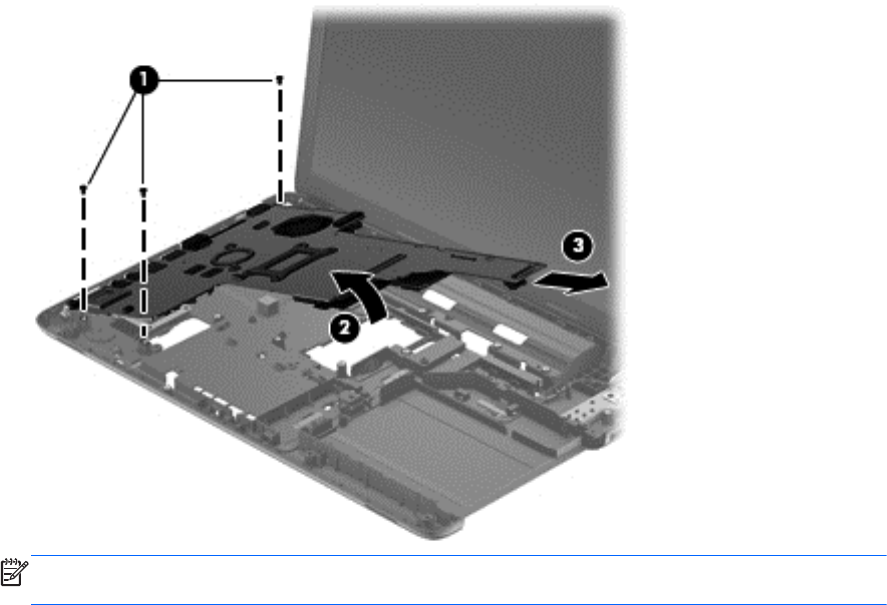 1

2

3