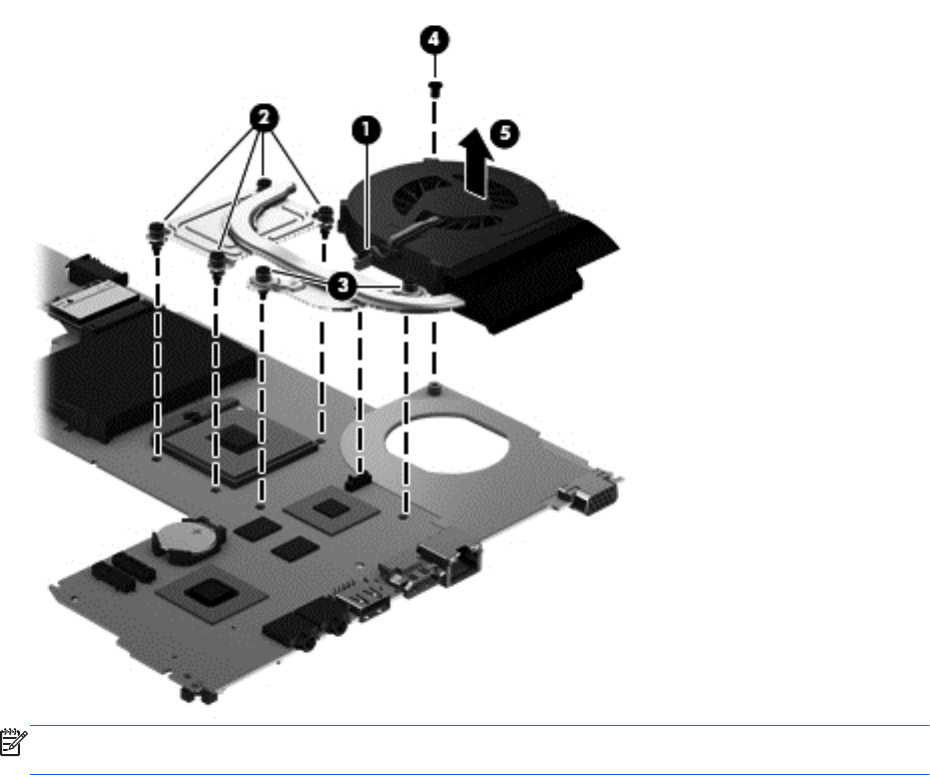 4

2

1

5

3