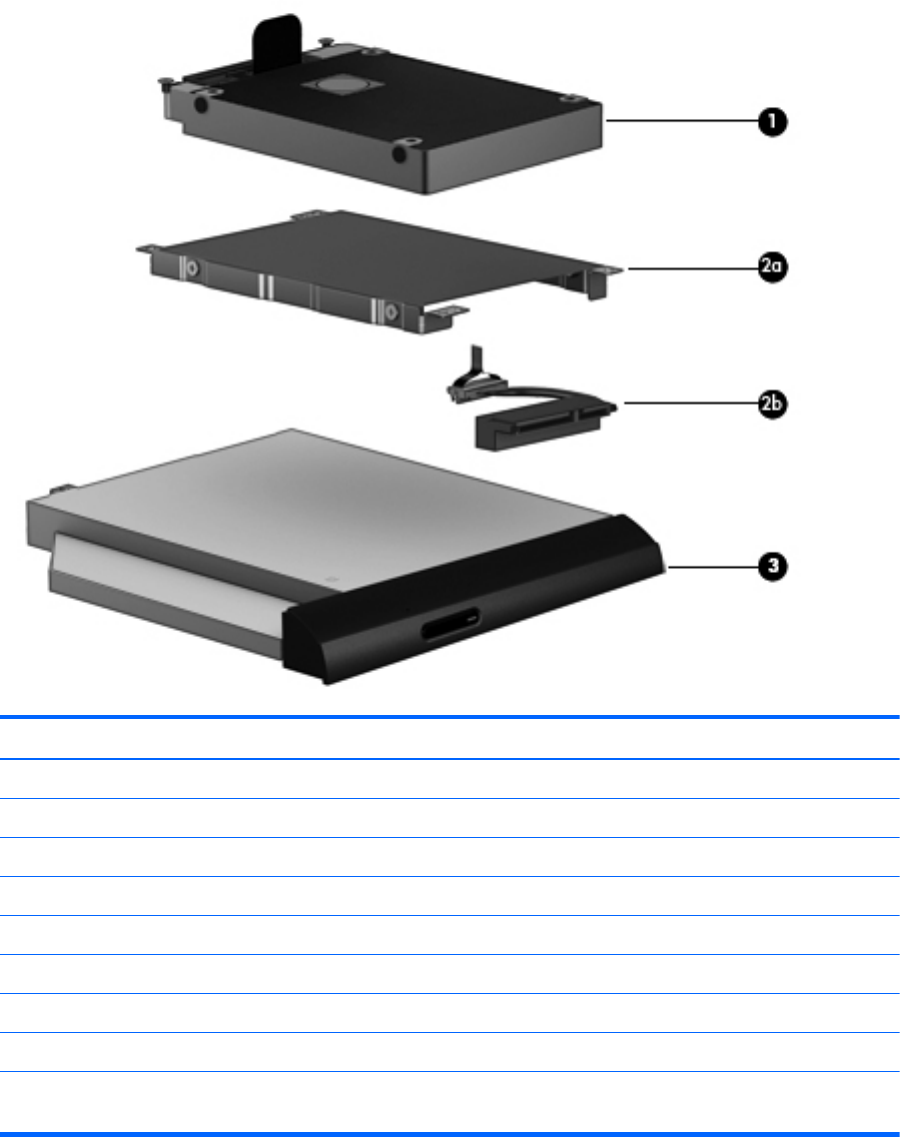 1

2a

2b

3