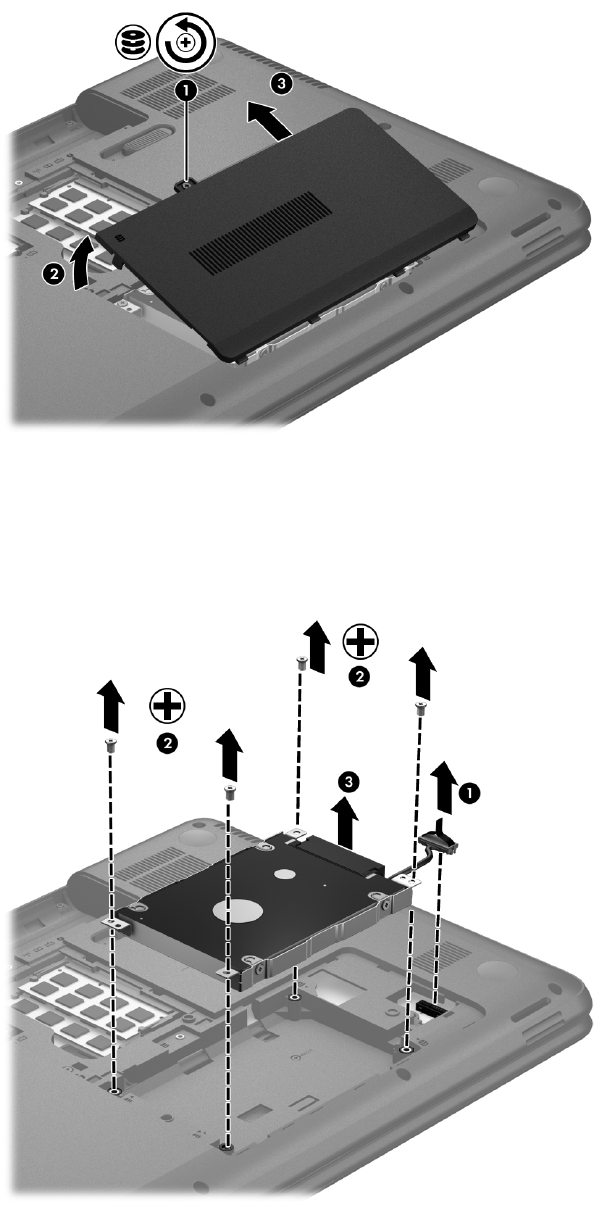 1
3
2

2
2
3
1