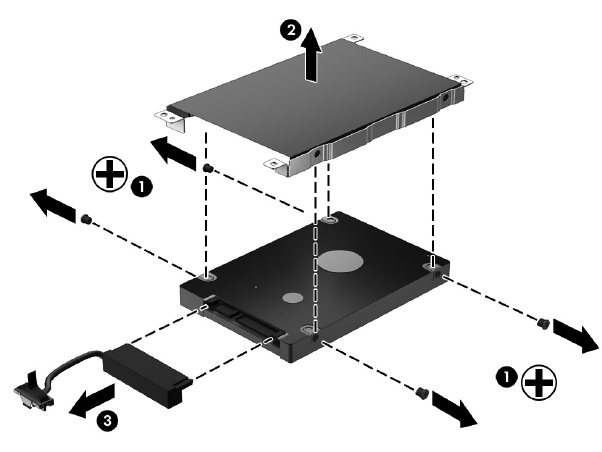 2

1

1

3