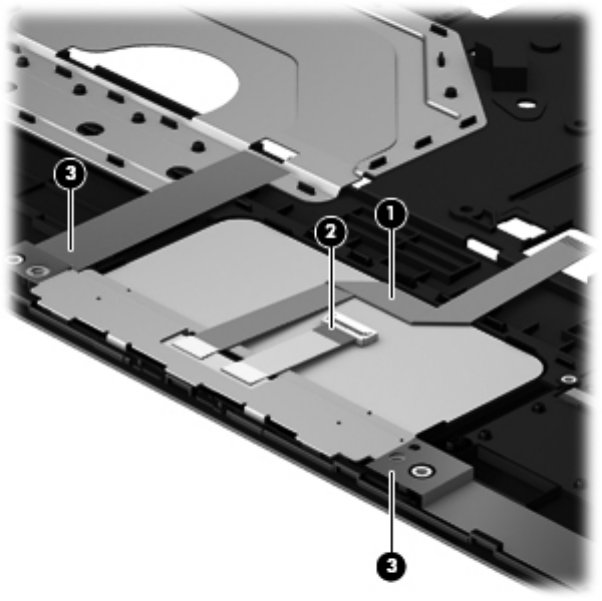 3
2
1
3