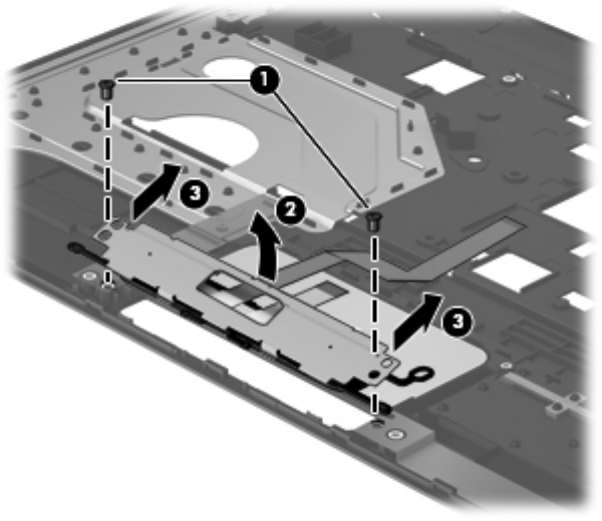 1
3
2
3